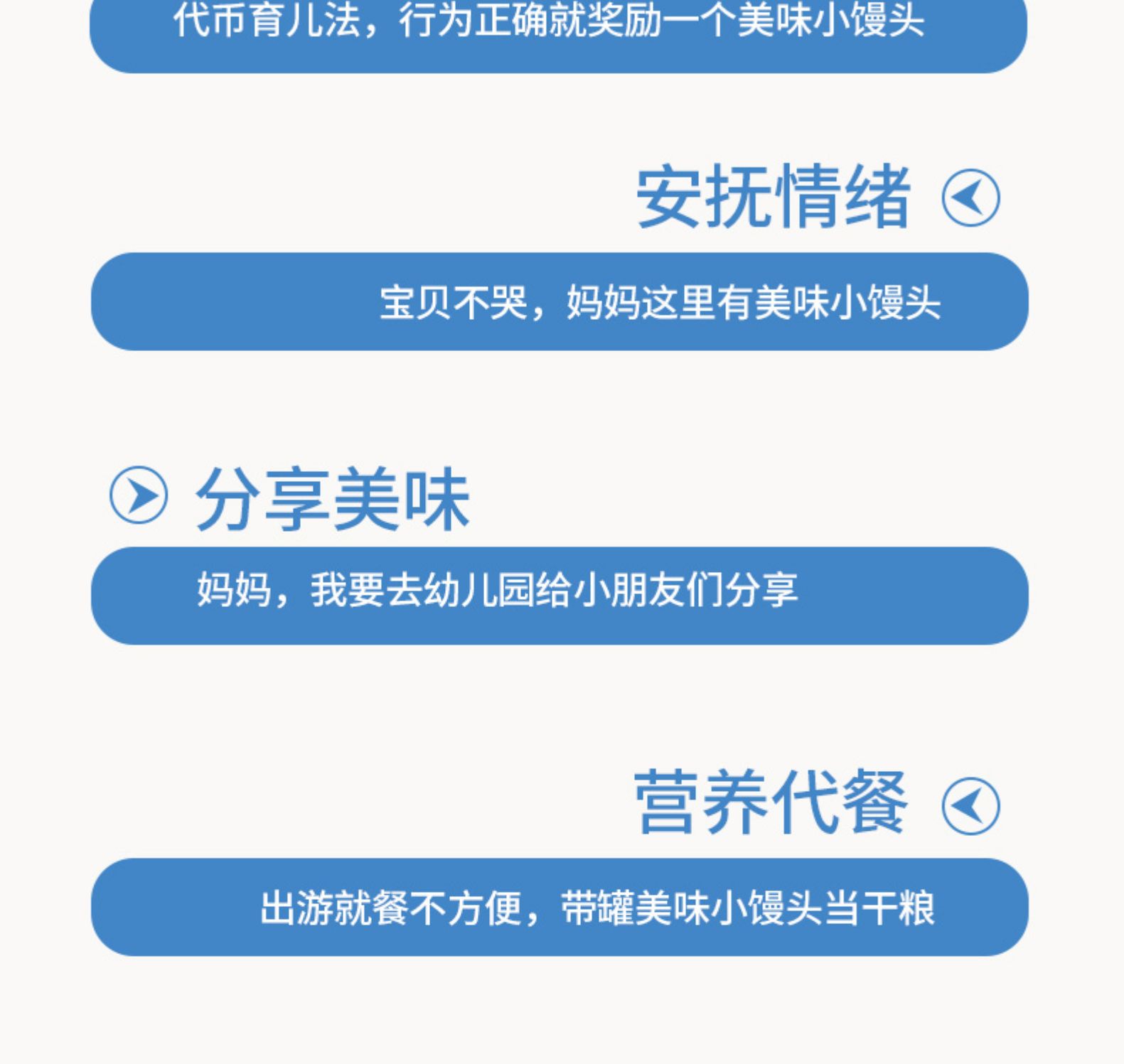 代币育儿法，行为正确就奖励一个美味小馒头

安抚情绪

宝贝不哭，妈妈这里有美味小馒头

分享美味

妈妈，我要去幼儿园给小朋友们分享

营养代餐

出游就餐不方便，带罐美味小馒头当干粮