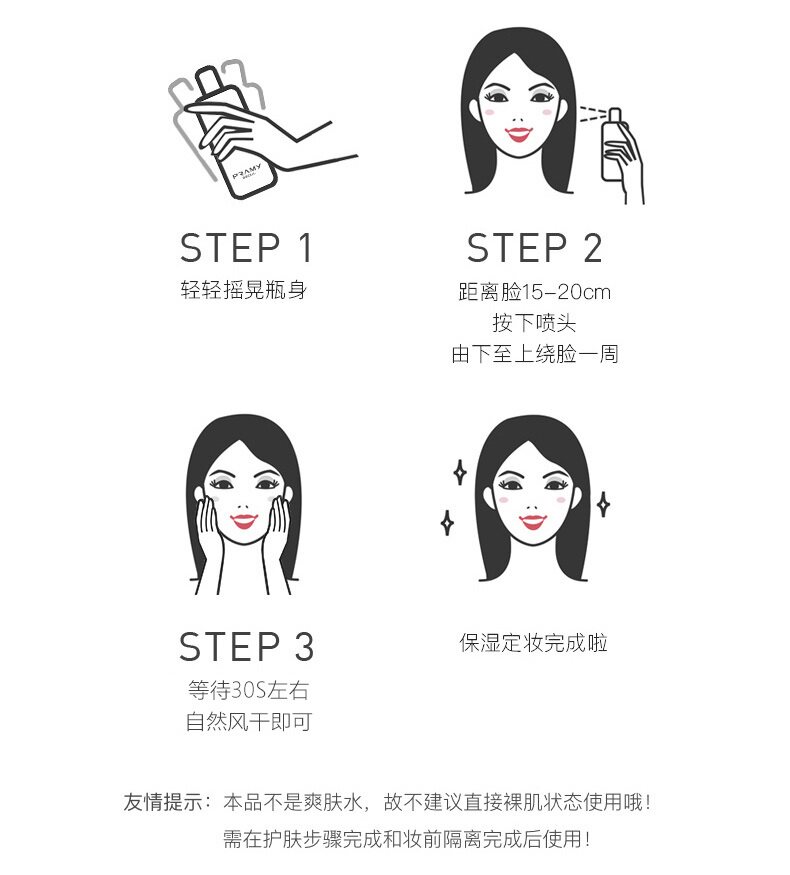 PRAMY

STEP 1
轻轻摇晃瓶身

STEP 2
距离脸15-20cm
按下喷头
由下至上绕脸一周

STEP 3
等待30S左右
自然风干即可

保湿定妆完成啦

友情提示：本品不是爽肤水，故不建议直接裸肌状态使用哦！
需在护肤步骤完成和妆前隔离完成后使用！