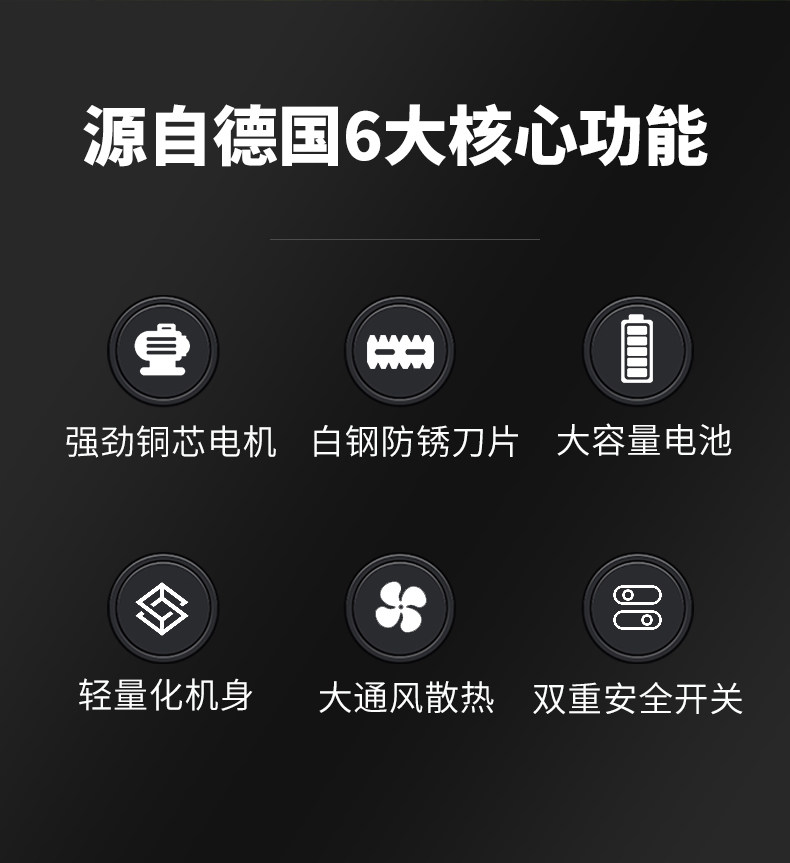 源自德国6大核心功能

强劲铜芯电机

白钢防锈刀片

大容量电池

轻量化机身

大通风散热

双重安全开关