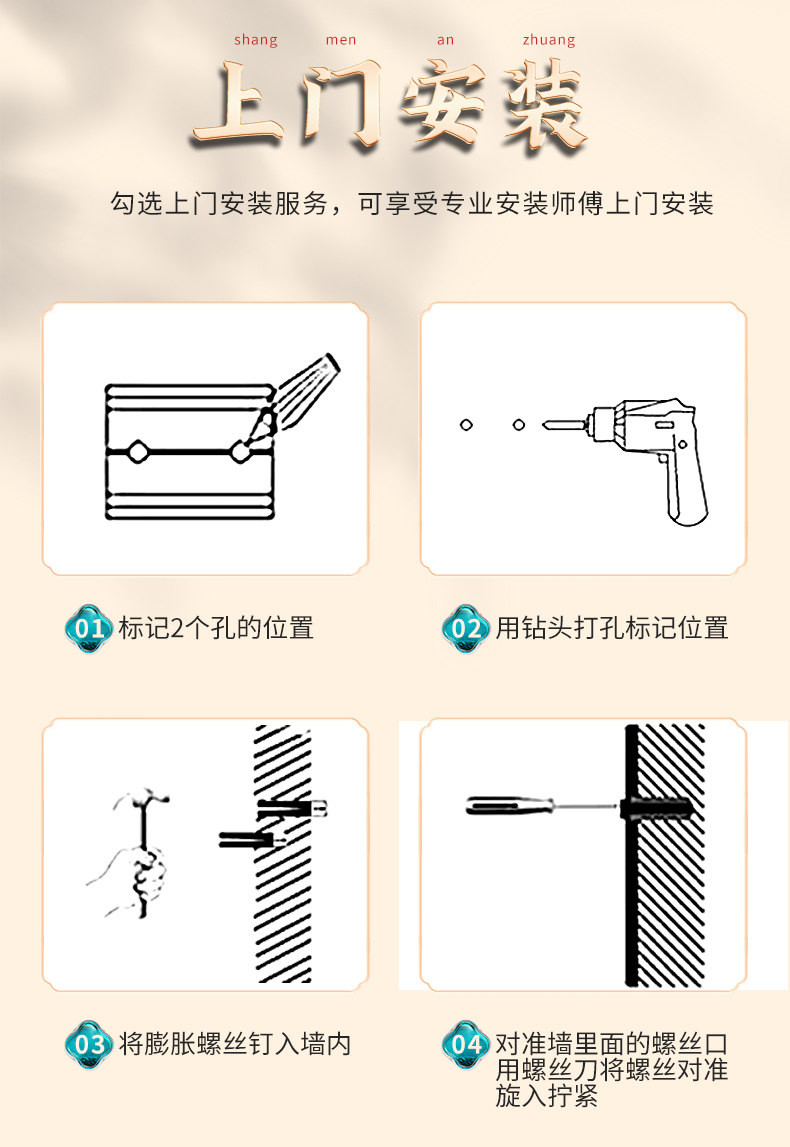 shang men an zhuang
上门安装

勾选上门安装服务，可享受专业安装师傅上门安装

01 标记2个孔的位置

02 用钻头打孔标记位置

03 将膨胀螺丝钉入墙内

04 对准墙里面的螺丝口用螺丝刀将螺丝对准旋入拧紧