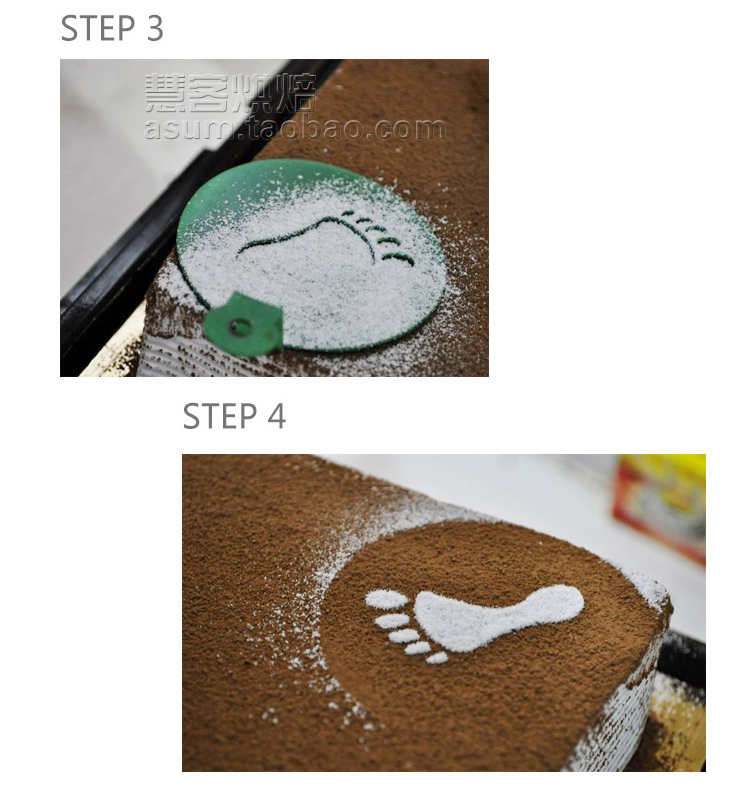 STEP 3

慧客烘焙
asum.taobao.com

STEP 4