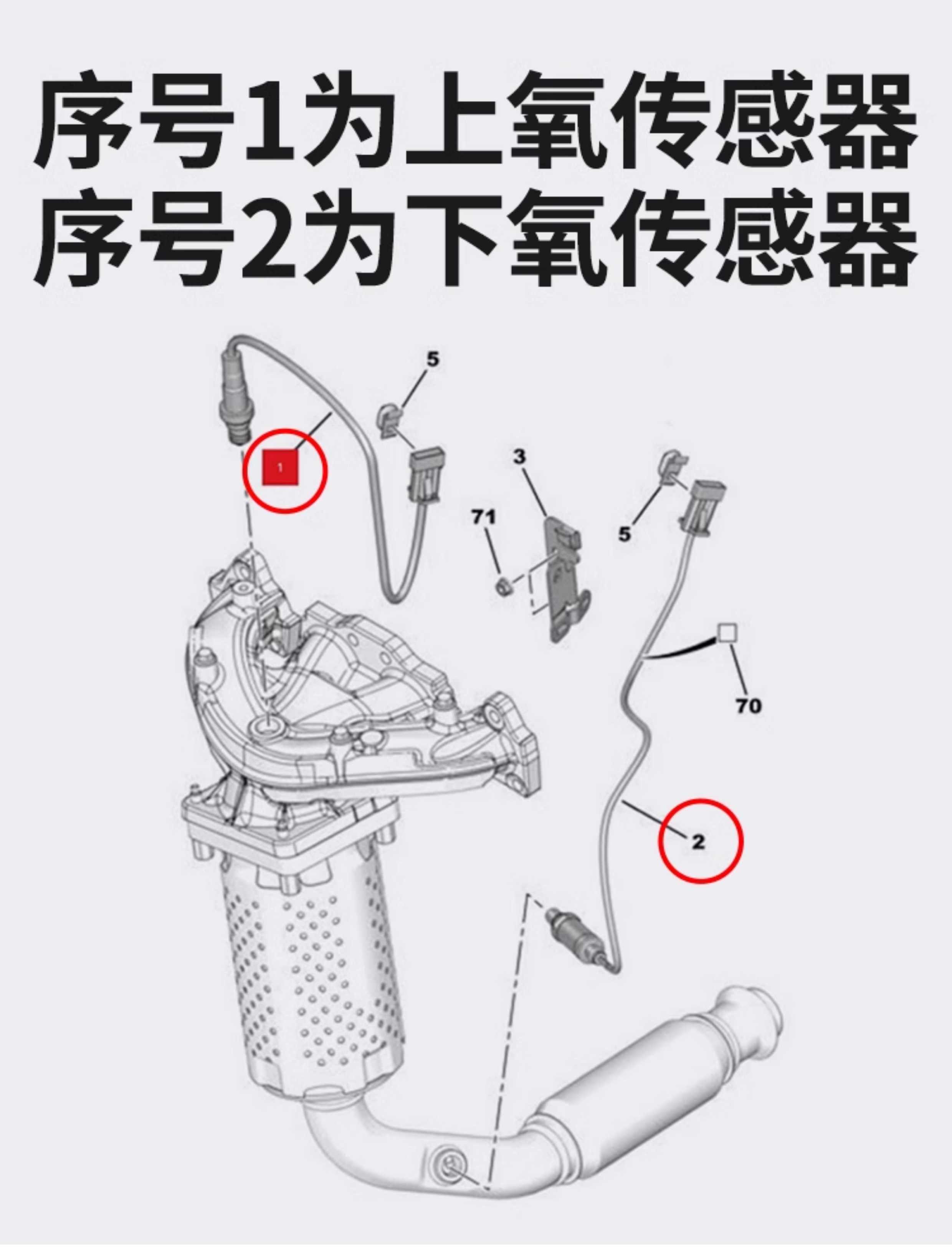 序号1为上氧传感器
序号2为下氧传感器

5

1

3

71

5

70

2