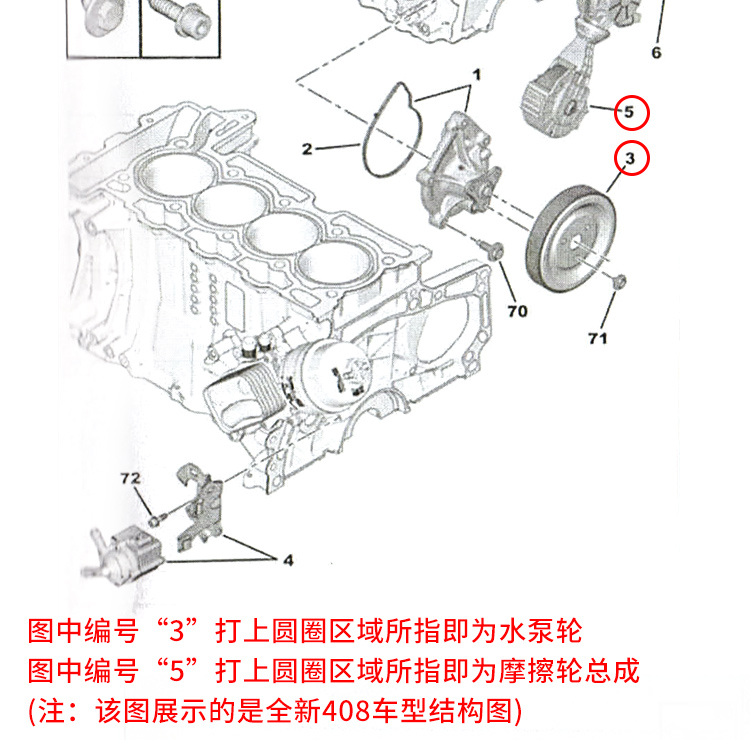 6

1

5

2

3

70

71

72

4

图中编号“3”打上圆圈区域所指即为水泵轮
图中编号“5”打上圆圈区域所指即为摩擦轮总成
(注：该图展示的是全新408车型结构图)