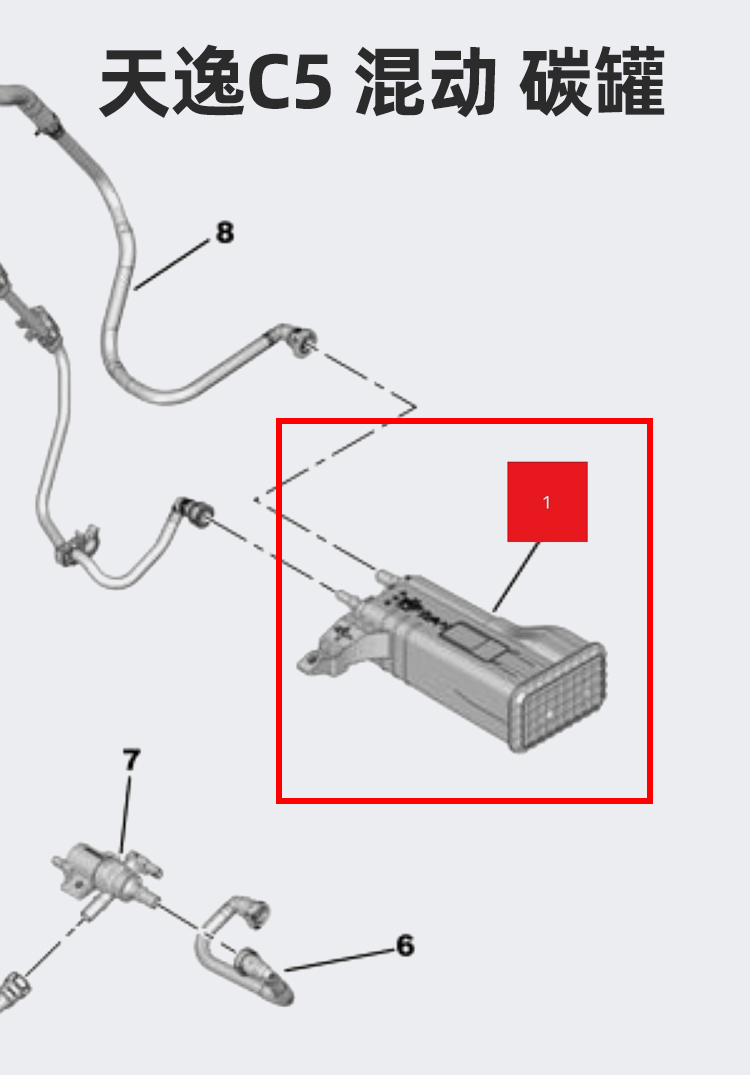 天逸C5 混动 碳罐

8

1

7

6