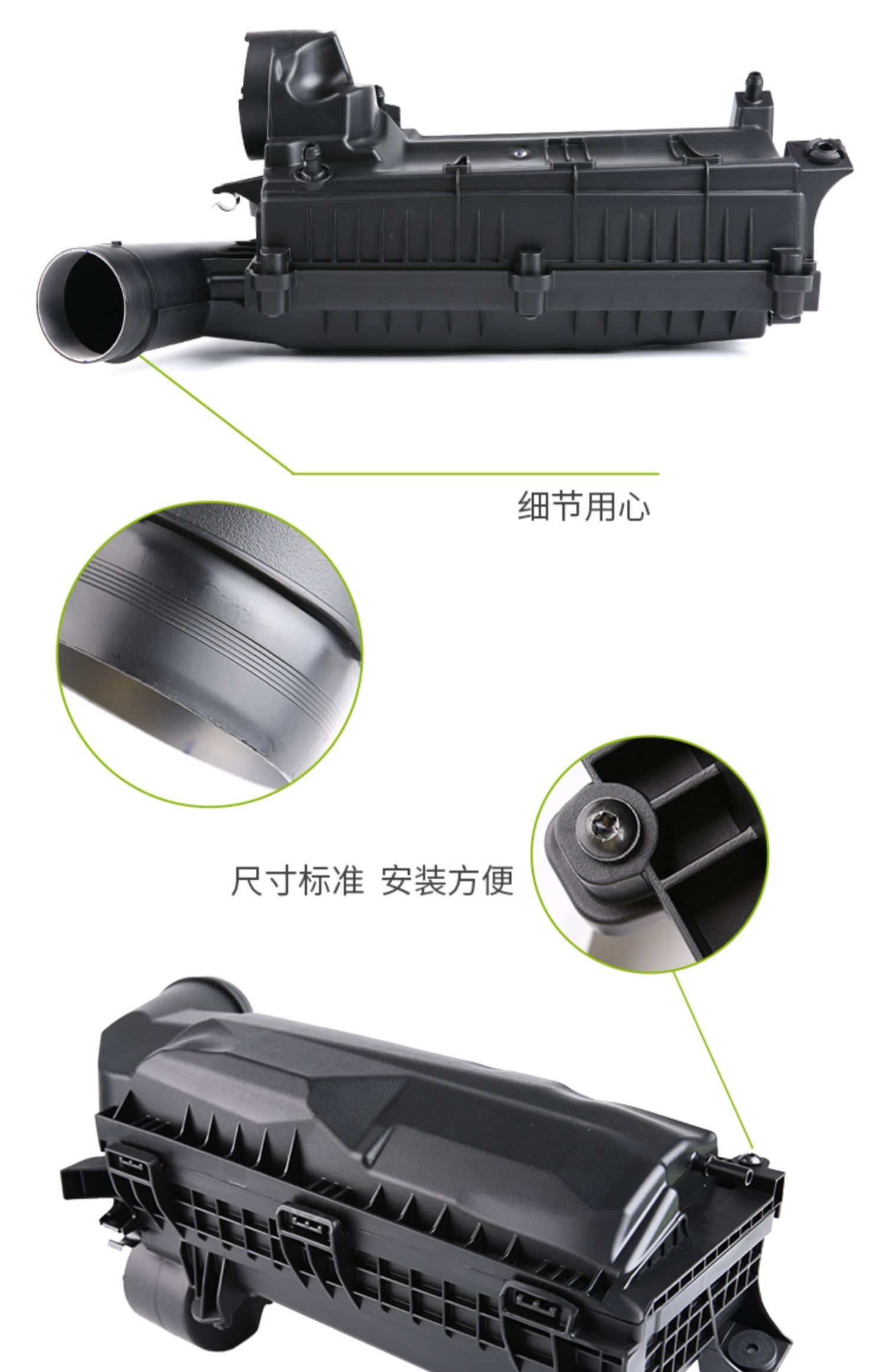 细节用心

尺寸标准 安装方便