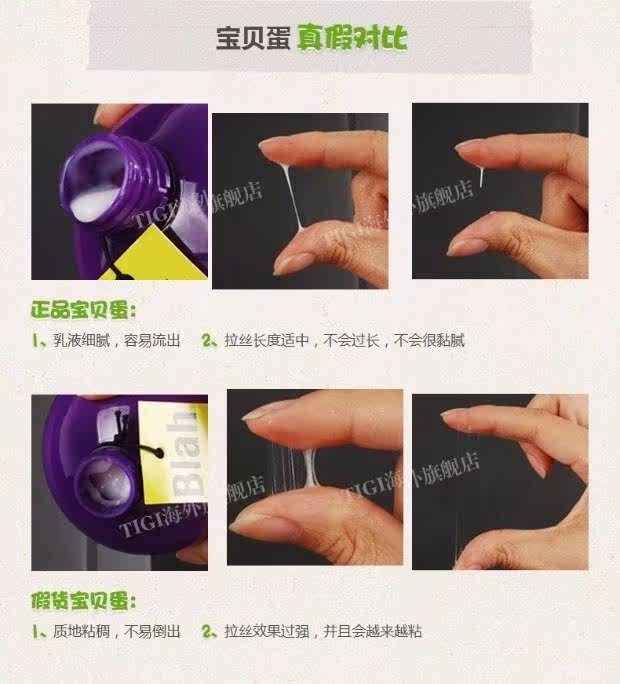 宝贝蛋 真假对比

TIGI海外旗舰店

TIGI海外旗舰店

正品宝贝蛋：

1、乳液细腻，容易流出 2、拉丝长度适中，不会过长，不会很黏腻

Blah

TIGI海外旗舰店

TIGI海外旗舰店

假货宝贝蛋：

1、质地粘稠，不易倒出 2、拉丝效果过强，并且会越来越粘