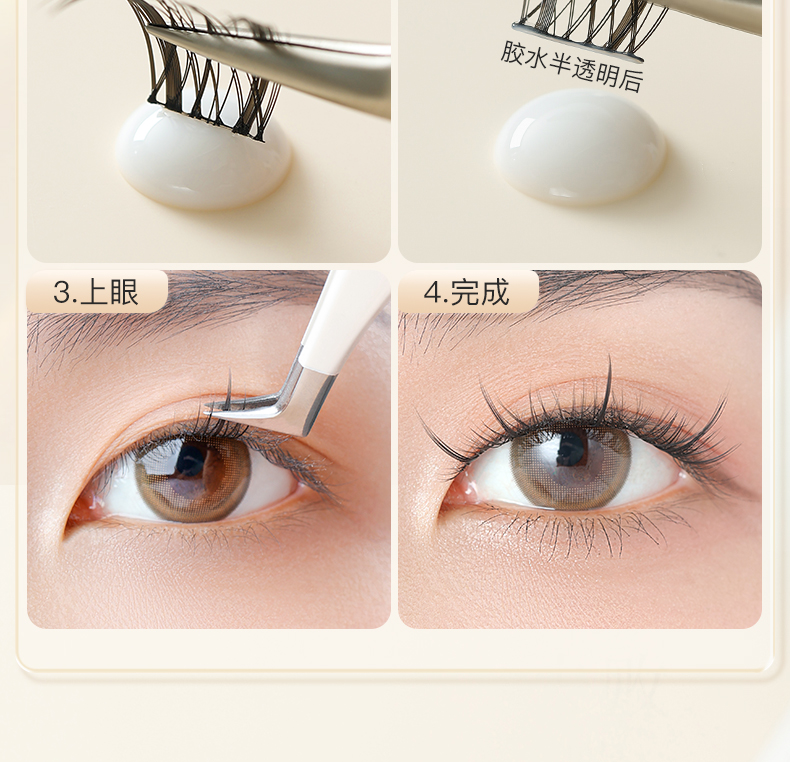 胶水半透明后

3.上眼

4.完成