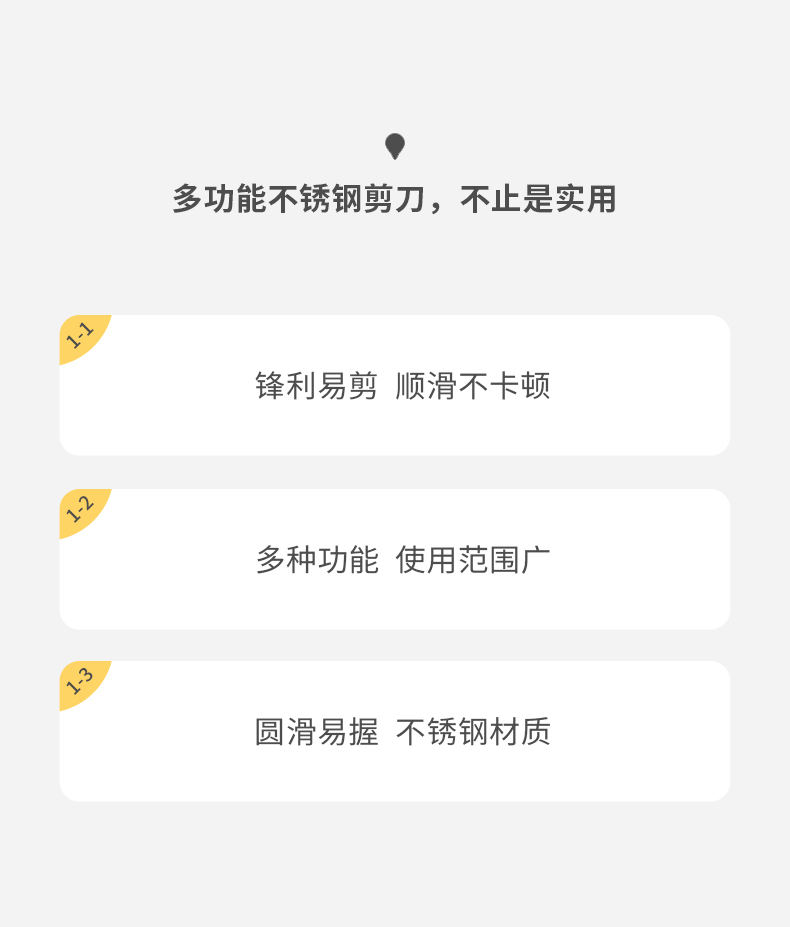 多功能不锈钢剪刀，不止是实用

1-1

锋利易剪 顺滑不卡顿

1-2

多种功能 使用范围广

1-3

圆滑易握 不锈钢材质