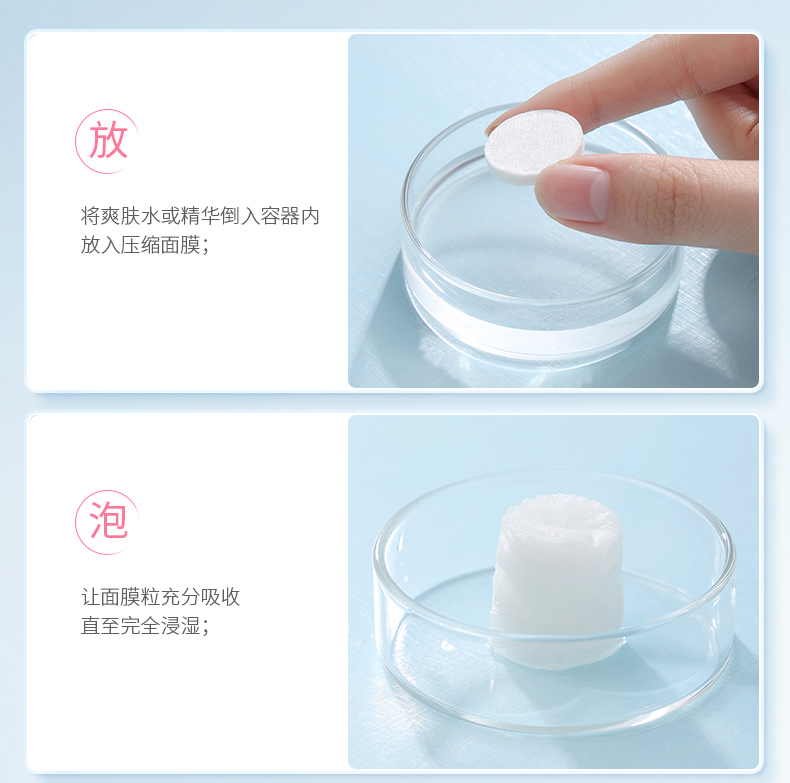 放

将爽肤水或精华倒入容器内
放入压缩面膜；

泡

让面膜粒充分吸收
直至完全浸湿；