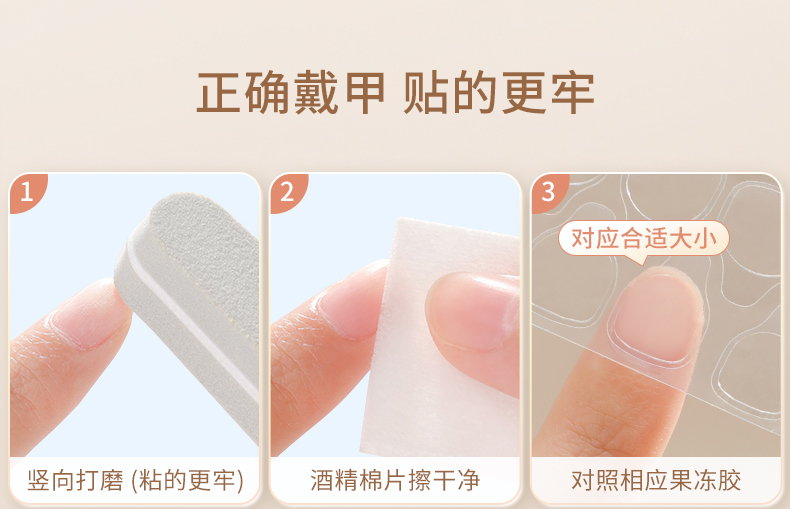 正确戴甲 贴的更牢

1

竖向打磨 (粘的更牢)

2

酒精棉片擦干净

3

对应合适大小

对照相应果冻胶