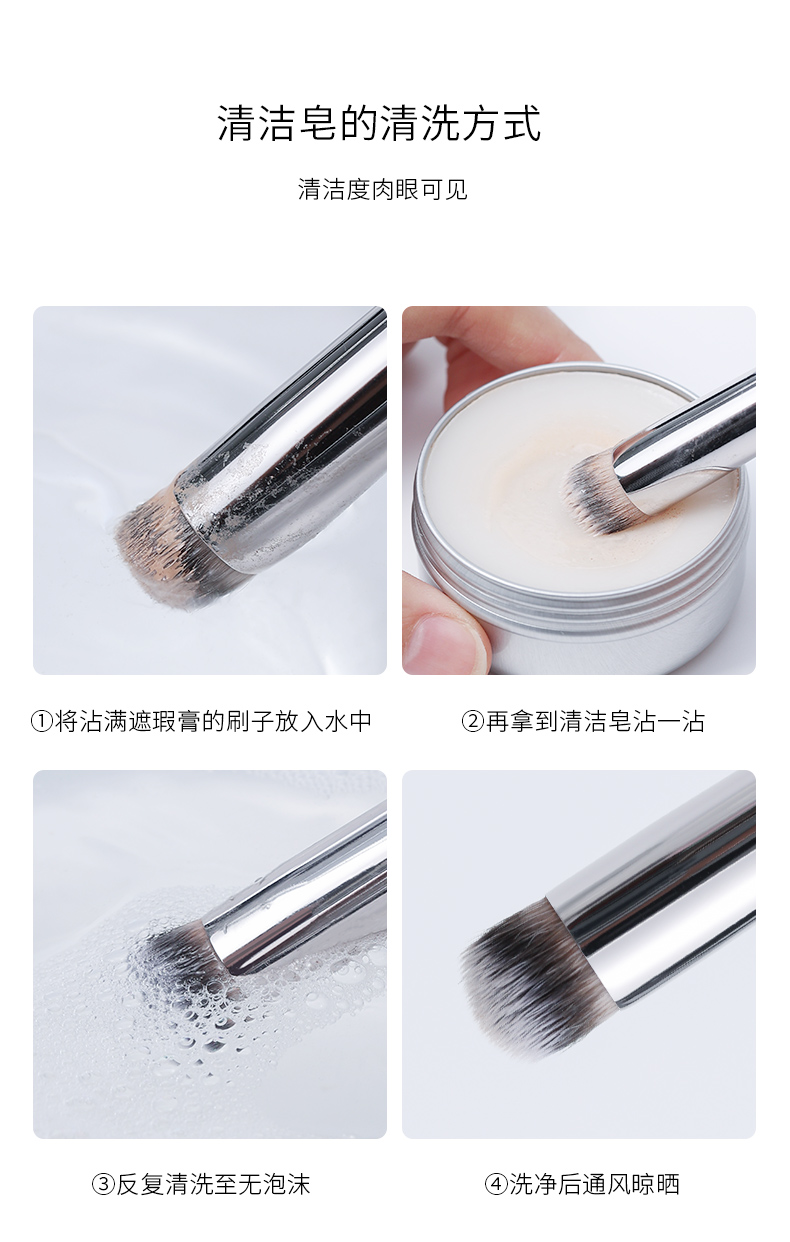 清洁皂的清洗方式

清洁度肉眼可见

①将沾满遮瑕膏的刷子放入水中

②再拿到清洁皂沾一沾

③反复清洗至无泡沫

④洗净后通风晾晒