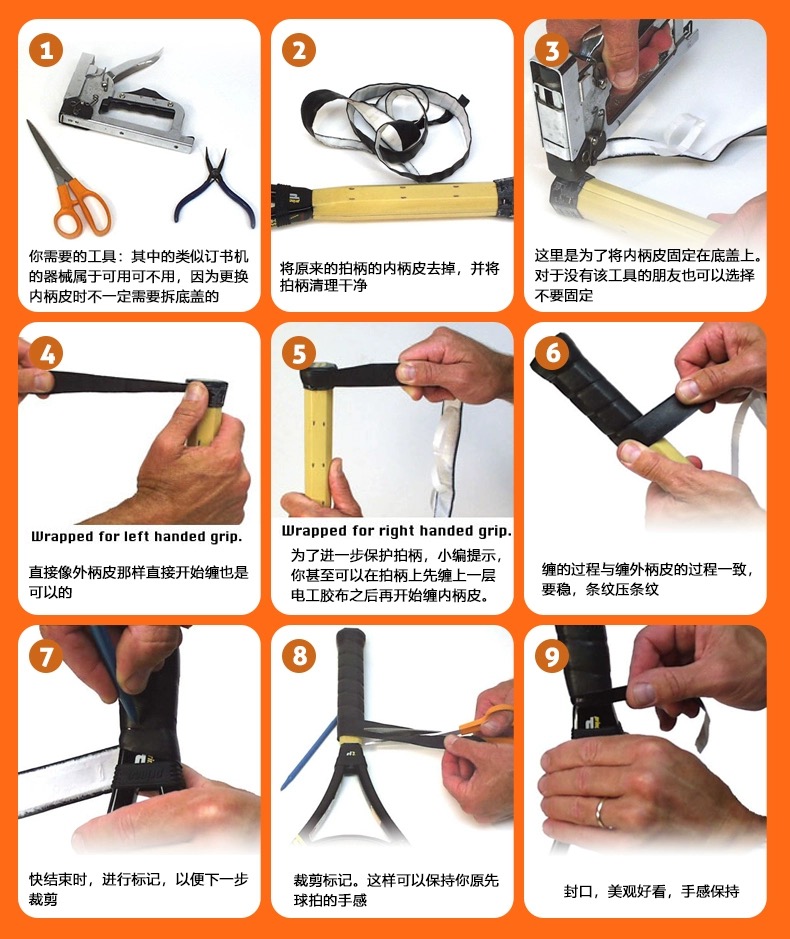 1

你需要的工具：其中的类似订书机的器械属于可用可不用，因为更换内柄皮时不一定需要拆底盖的

2

将原来的拍柄的内柄皮去掉，并将拍柄清理干净

3

这里是为了将内柄皮固定在底盖上。对于没有该工具的朋友也可以选择不要固定

4

Wrapped for left handed grip.

直接像外柄皮那样直接开始缠也是可以的

5

Wrapped for right handed grip.

为了进一步保护拍柄，小编提示，你甚至可以在拍柄上先缠上一层电工胶布之后再开始缠内柄皮。

6

缠的过程与缠外柄皮的过程一致，要稳，条纹压条纹

7

快结束时，进行标记，以便下一步裁剪

8

裁剪标记。这样可以保持你原先球拍的手感

9

封口，美观好看，手感保持