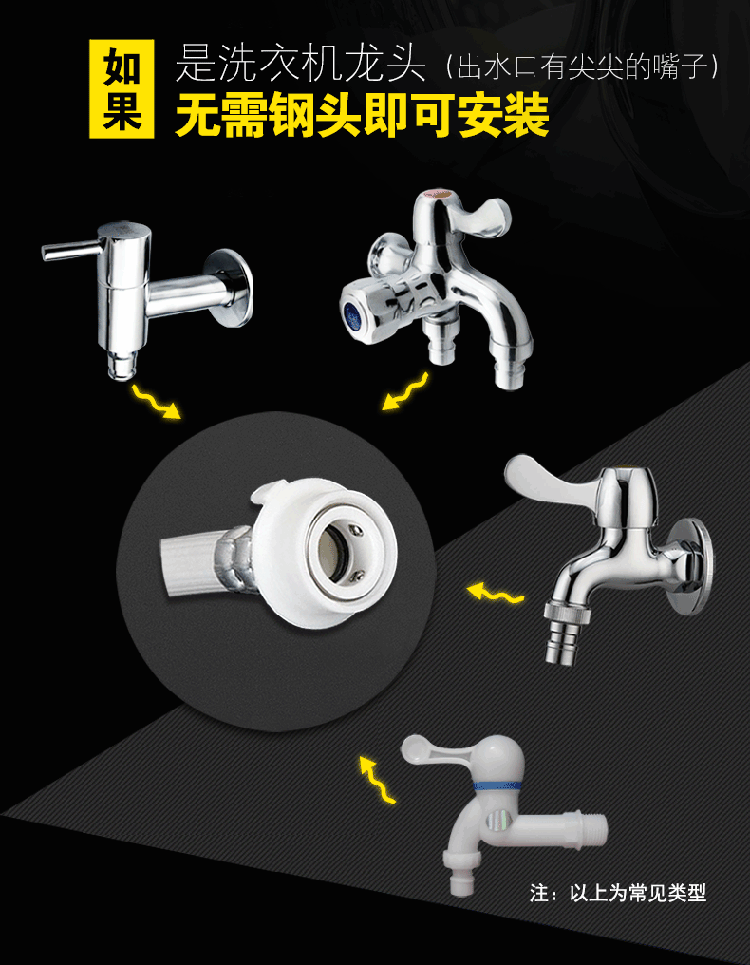 如果

是洗衣机龙头（出水口有尖尖的嘴子）

无需钢头即可安装

注：以上为常见类型