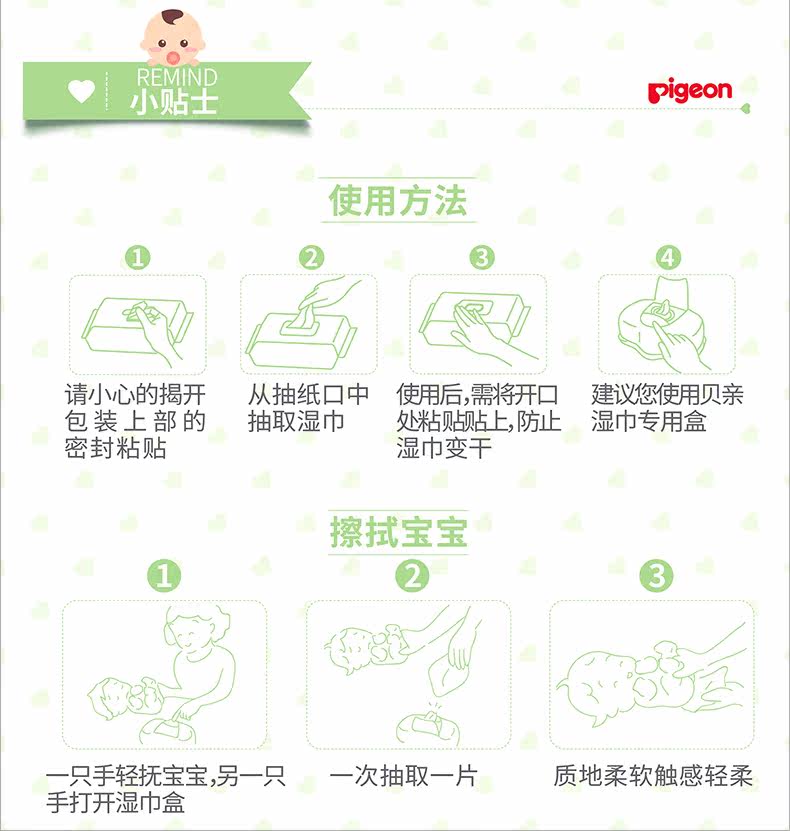 REMIND
小贴士

Pigeon

使用方法

1
请小心的揭开包装上部的密封粘贴

2
从抽纸口中抽取湿巾

3
使用后,需将开口处粘贴贴上,防止湿巾变干

4
建议您使用贝亲湿巾专用盒

擦拭宝宝

1
一只手轻抚宝宝,另一只手打开湿巾盒

2
一次抽取一片

3
质地柔软触感轻柔