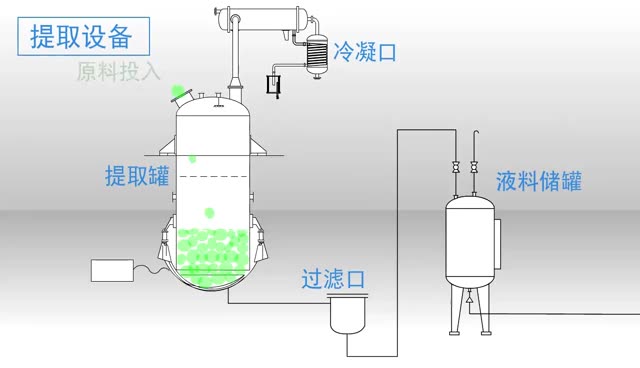 提取设备

原料投入

冷凝口

提取罐

液料储罐

过滤口