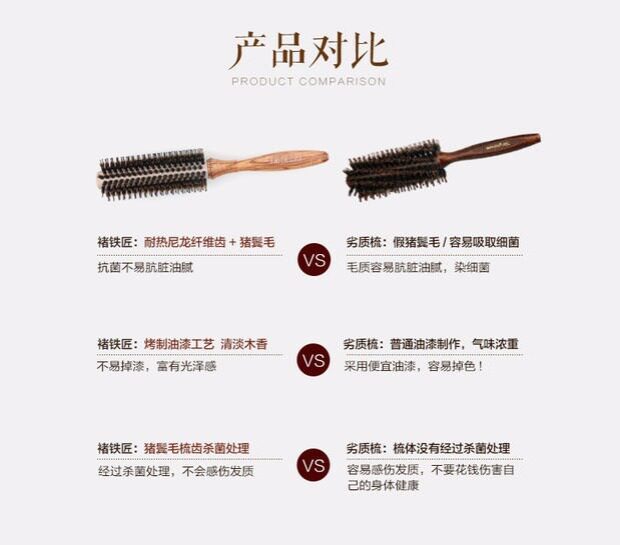 产品对比
PRODUCT COMPARISON

褚铁匠：耐热尼龙纤维齿 + 猪鬃毛
抗菌不易肮脏油腻

VS

劣质梳：假猪鬃毛 / 容易吸取细菌
毛质容易肮脏油腻，染细菌

褚铁匠：烤制油漆工艺 清淡木香
不易掉漆，富有光泽感

VS

劣质梳：普通油漆制作，气味浓重
采用便宜油漆，容易掉色！

褚铁匠：猪鬃毛梳齿杀菌处理
经过杀菌处理，不会感伤发质

VS

劣质梳：梳体没有经过杀菌处理
容易感伤发质，不要花钱伤害自己的身体健康