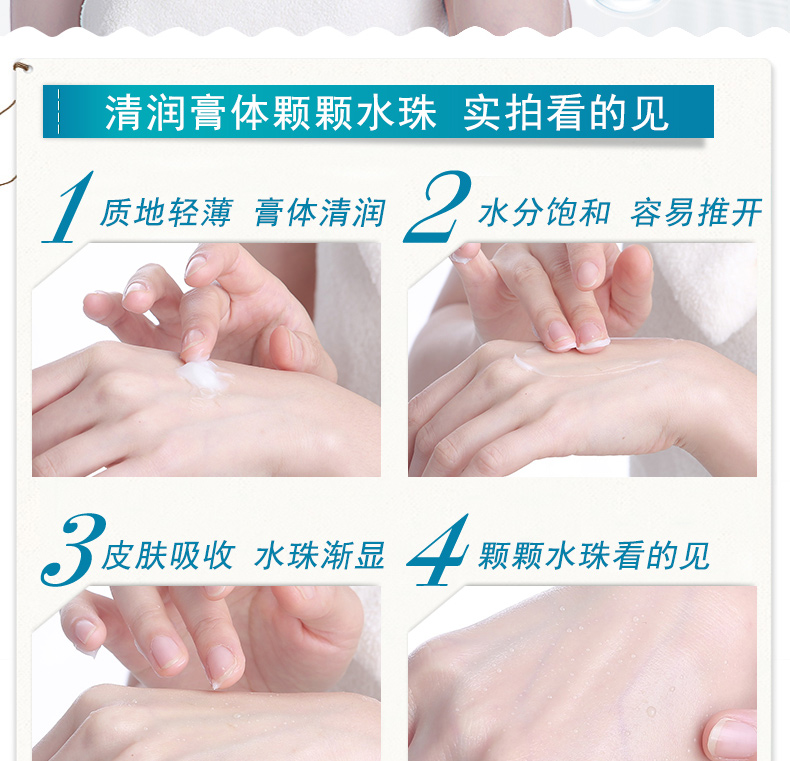 清润膏体颗颗水珠 实拍看的见

1 质地轻薄 膏体清润

2 水分饱和 容易推开

3 皮肤吸收 水珠渐显

4 颗颗水珠看的见