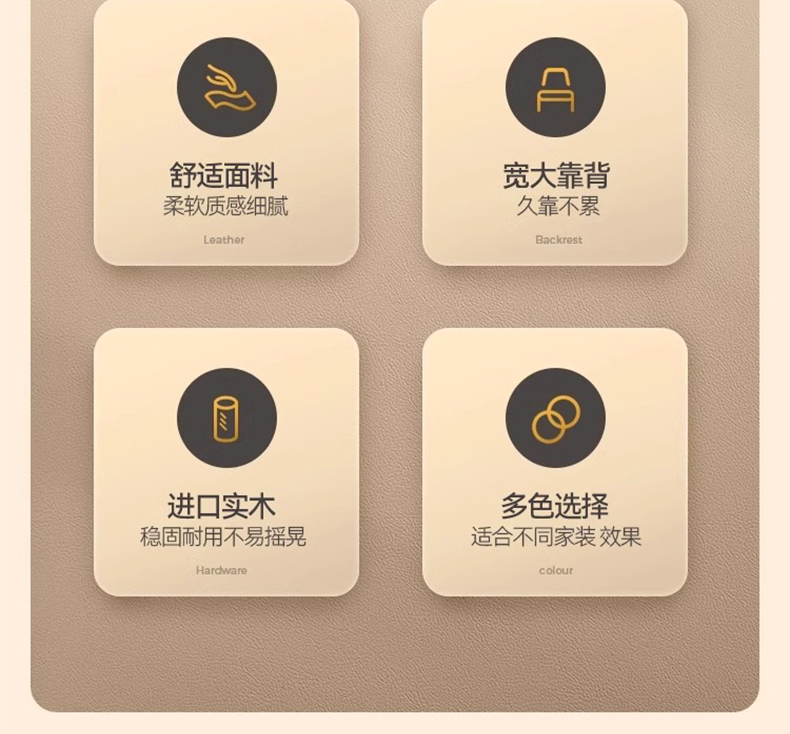 舒适面料
柔软质感细腻
Leather

宽大靠背
久靠不累
Backrest

进口实木
稳固耐用不易摇晃
Hardware

多色选择
适合不同家装 效果
colour