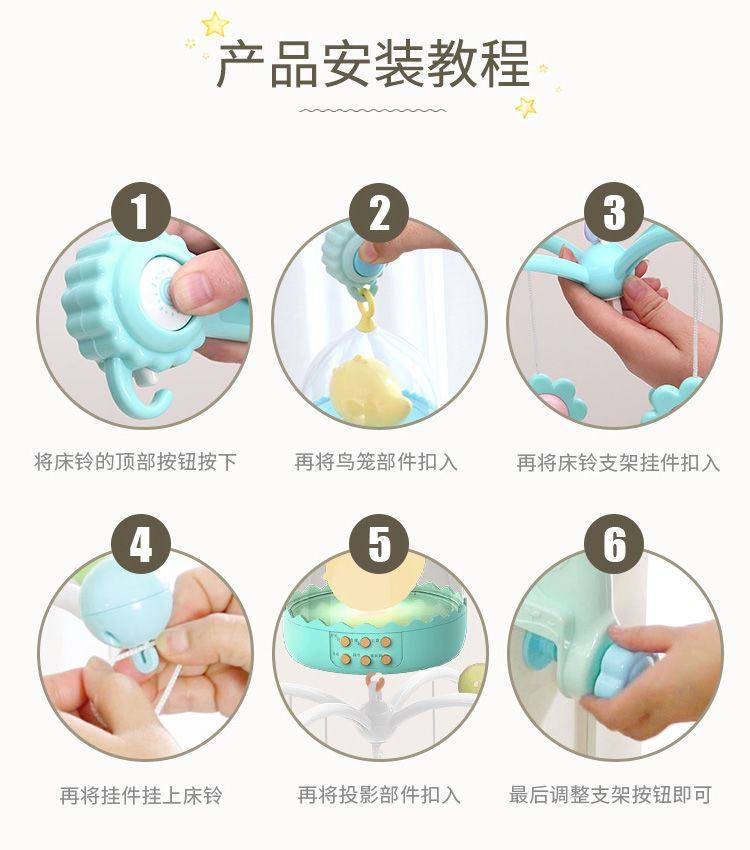 产品安装教程

1
将床铃的顶部按钮按下

2
再将鸟笼部件扣入

3
再将床铃支架挂件扣入

4
再将挂件挂上床铃

5
再将投影部件扣入

6
最后调整支架按钮即可