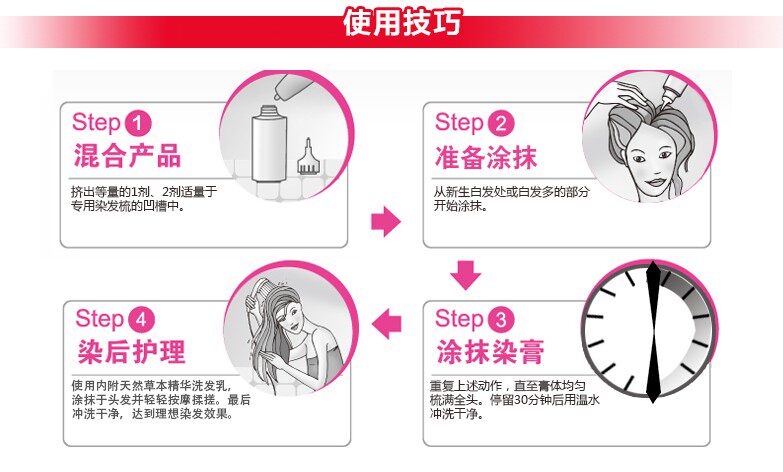 使用技巧

Step 1
混合产品
挤出等量的1剂、2剂适量于专用染发梳的凹槽中。

Step 2
准备涂抹
从新生白发处或白发多的部分开始涂抹。

Step 3
涂抹染膏
重复上述动作，直至膏体均匀梳满全头。停留30分钟后用温水冲洗干净。

Step 4
染后护理
使用内附天然草本精华洗发乳，涂抹于头发并轻轻按摩揉搓。最后冲洗干净，达到理想染发效果。