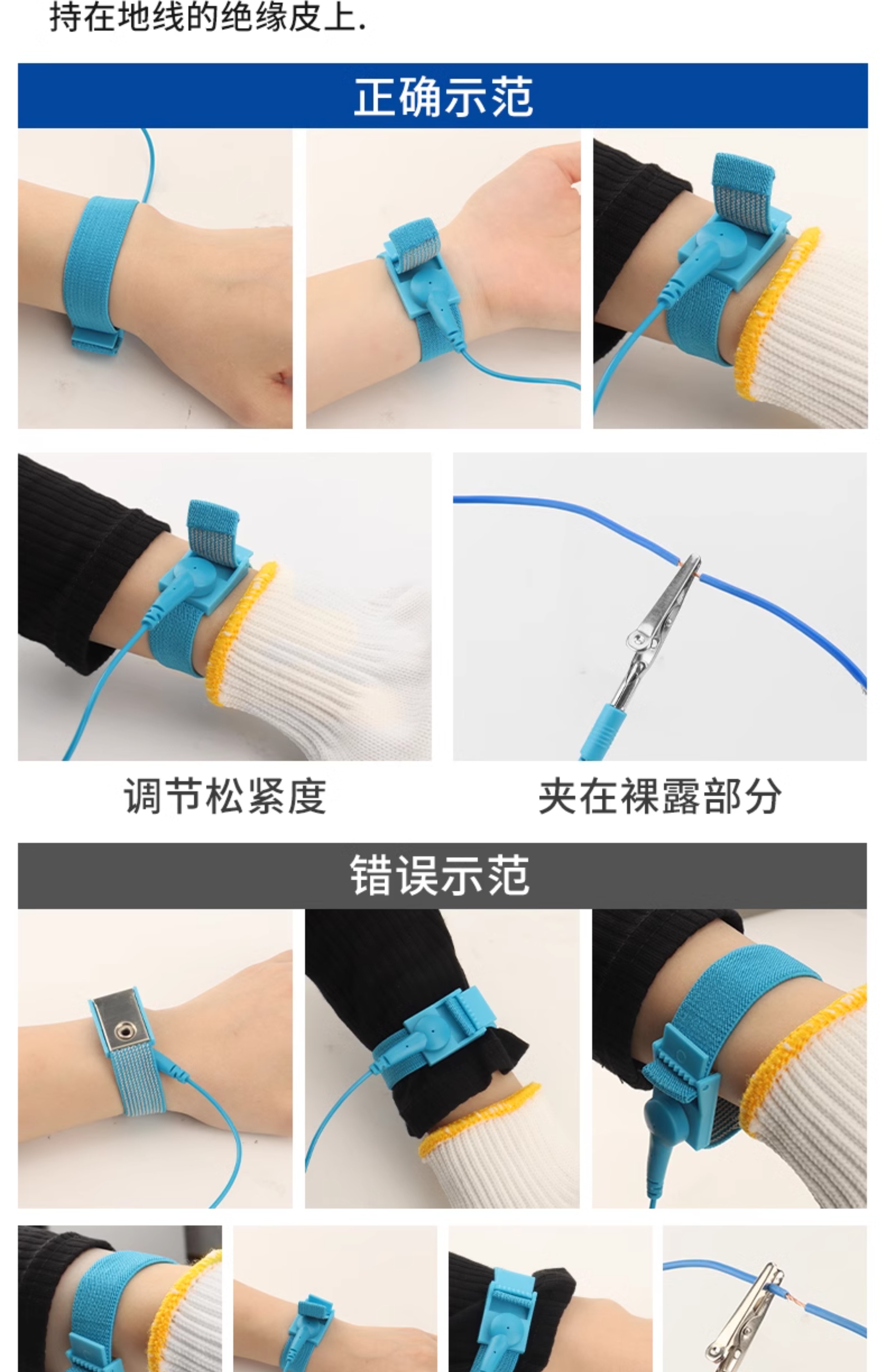 持在地线的绝缘皮上.

正确示范

调节松紧度

夹在裸露部分

错误示范