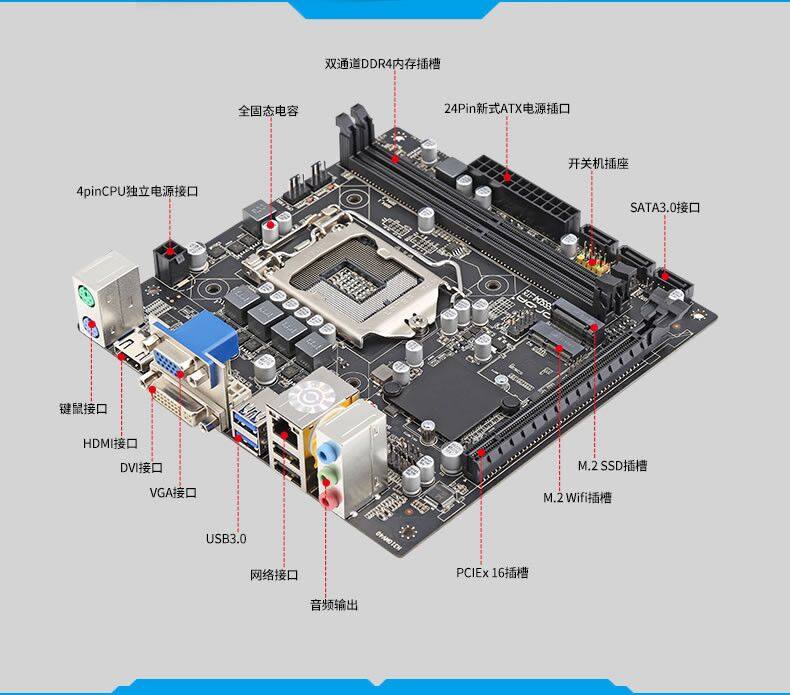 双通道DDR4内存插槽

全固态电容

24Pin新式ATX电源插口

开关机插座

4pinCPU独立电源接口

SATA3.0接口

键鼠接口

HDMI接口

DVI接口

VGA接口

USB3.0

网络接口

音频输出

PCIEx 16插槽

M.2 Wifi插槽

M.2 SSD插槽