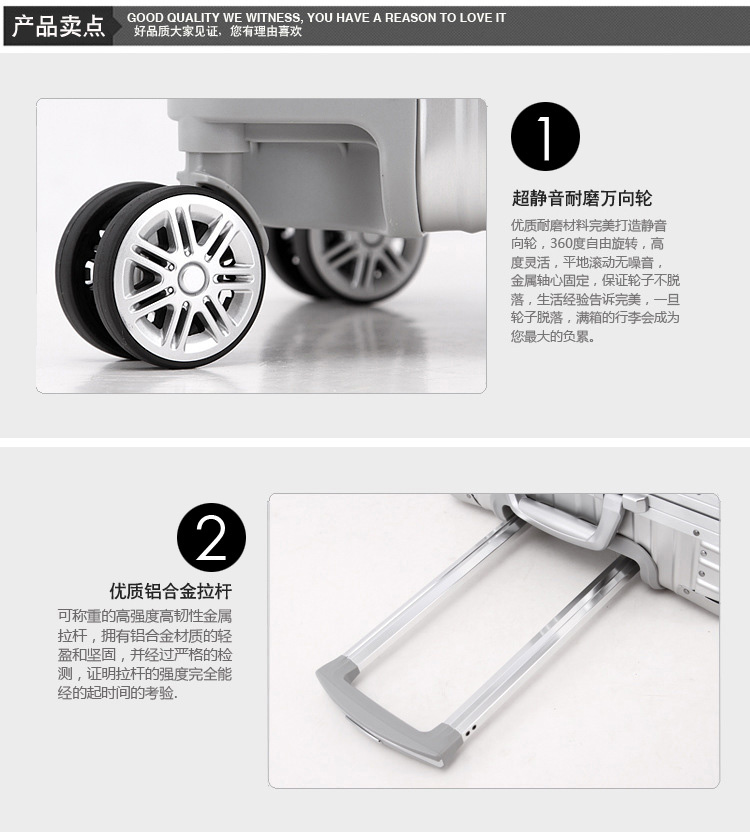 产品卖点 GOOD QUALITY WE WITNESS, YOU HAVE A REASON TO LOVE IT
好品质大家见证，您有理由喜欢

1

超静音耐磨万向轮

优质耐磨材料完美打造静音向轮，360度自由旋转，高度灵活，平地滚动无噪音，金属轴心固定，保证轮子不脱落，生活经验告诉完美，一旦轮子脱落，满箱的行李会成为您最大的负累。

2

优质铝合金拉杆

可称重的高强度高韧性金属拉杆，拥有铝合金材质的轻盈和坚固，并经过严格的检测，证明拉杆的强度完全能经的起时间的考验.