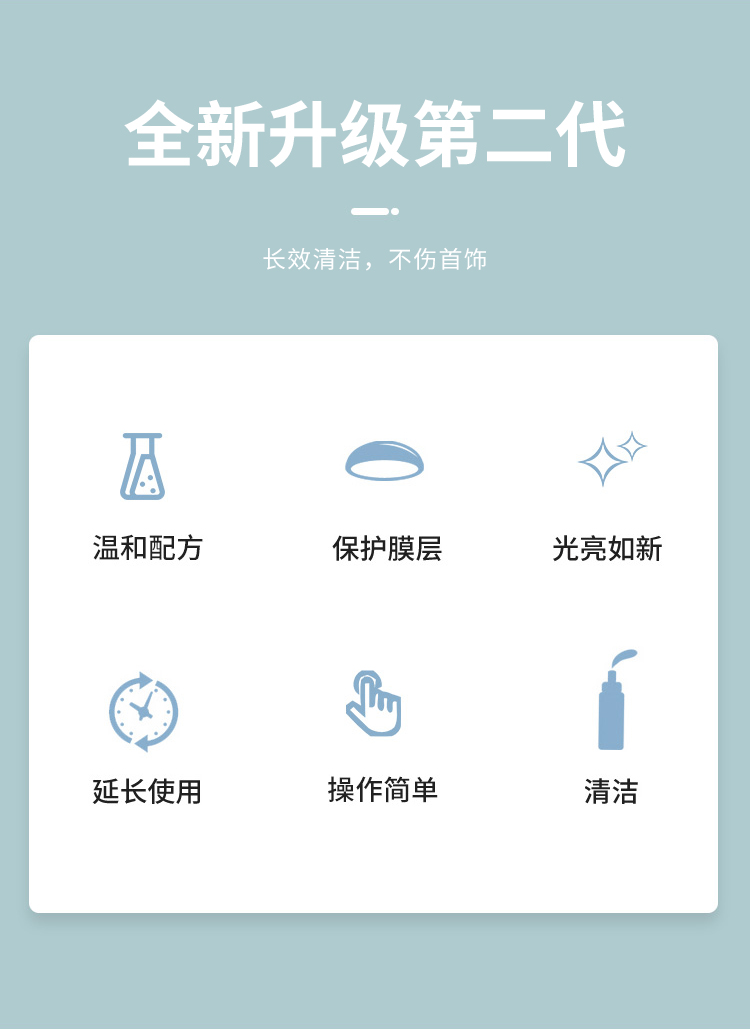 全新升级第二代

长效清洁，不伤首饰

温和配方

保护膜层

光亮如新

延长使用

操作简单

清洁