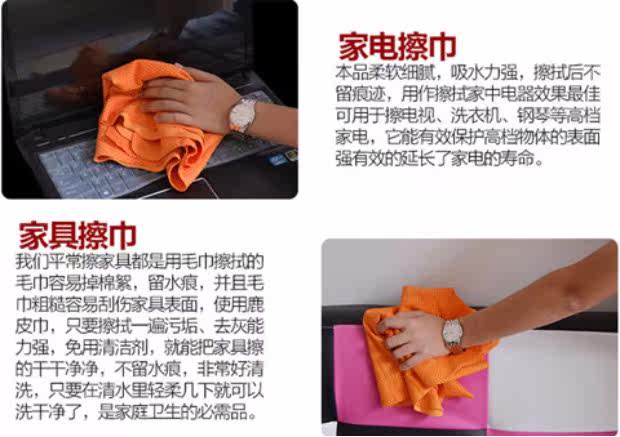 家电擦巾

本品柔软细腻，吸水力强，擦拭后不留痕迹，用作擦拭家中电器效果最佳可用于擦电视、洗衣机、钢琴等高档家电，它能有效保护高档物体的表面强有效的延长了家电的寿命。

家具擦巾

我们平常擦家具都是用毛巾擦拭的毛巾容易掉棉絮，留水痕，并且毛巾粗糙容易刮伤家具表面，使用鹿皮巾，只要擦拭一遍污垢、去灰能力强，免用清洁剂，就能把家具擦的干干净净，不留水痕，非常好清洗，只要在清水里轻柔几下就可以洗干净了，是家庭卫生的必需品。