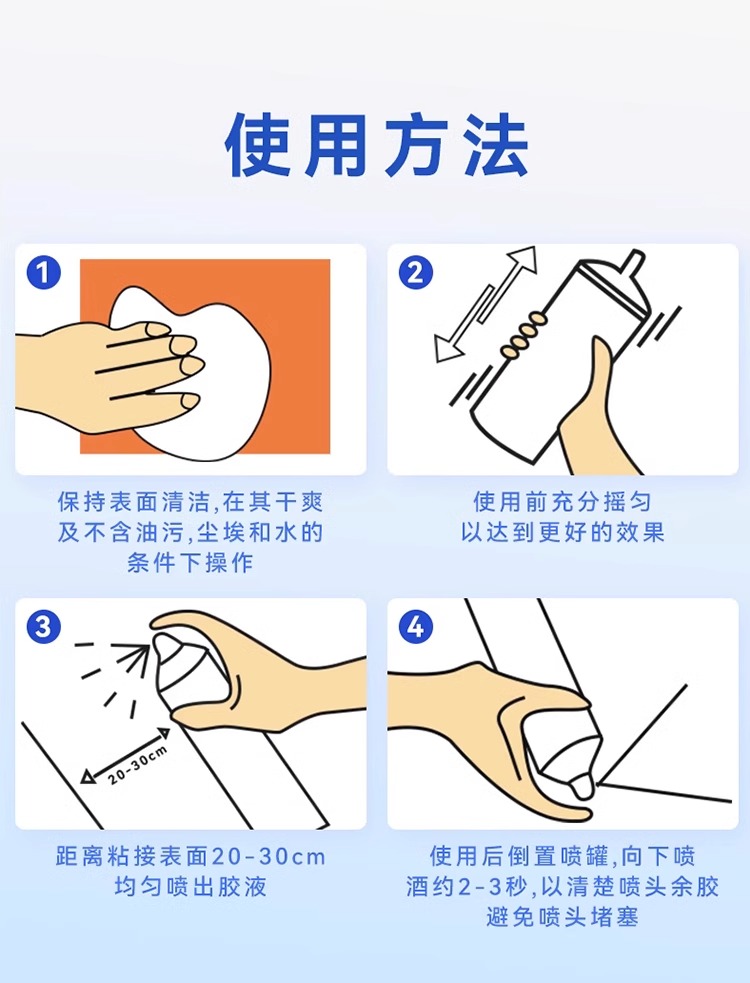 使用方法

1

保持表面清洁,在其干爽及不含油污,尘埃和水的条件下操作

2

使用前充分摇匀以达到更好的效果

3

20-30cm

距离粘接表面20-30cm均匀喷出胶液

4

使用后倒置喷罐,向下喷洒约2-3秒,以清楚喷头余胶避免喷头堵塞