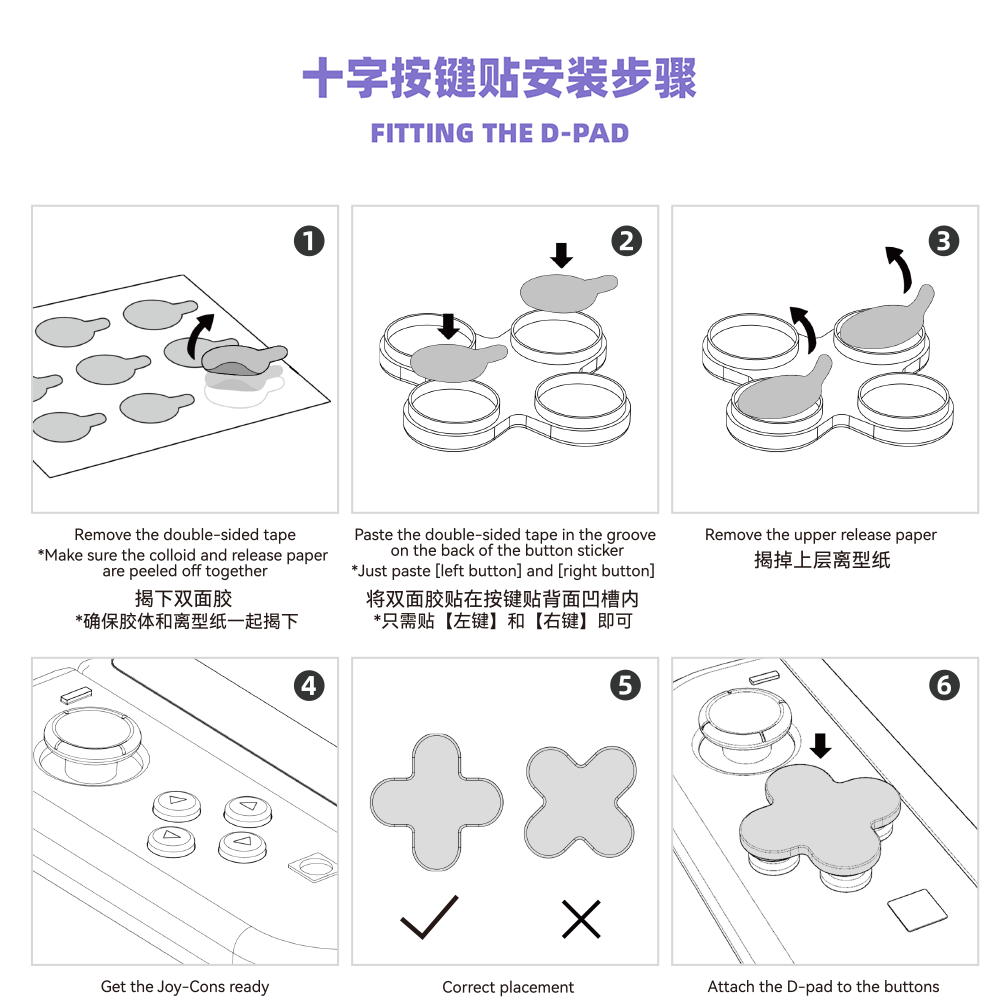 十字按键贴安装步骤

FITTING THE D-PAD

1

Remove the double-sided tape
*Make sure the colloid and release paper are peeled off together
揭下双面胶
*确保胶体和离型纸一起揭下

2

Paste the double-sided tape in the groove on the back of the button sticker
*Just paste [left button] and [right button]
将双面胶贴在按键贴背面凹槽内
*只需贴【左键】和【右键】即可

3

Remove the upper release paper
揭掉上层离型纸

4

Get the Joy-Cons ready

5

Correct placement

6

Attach the D-pad to the buttons