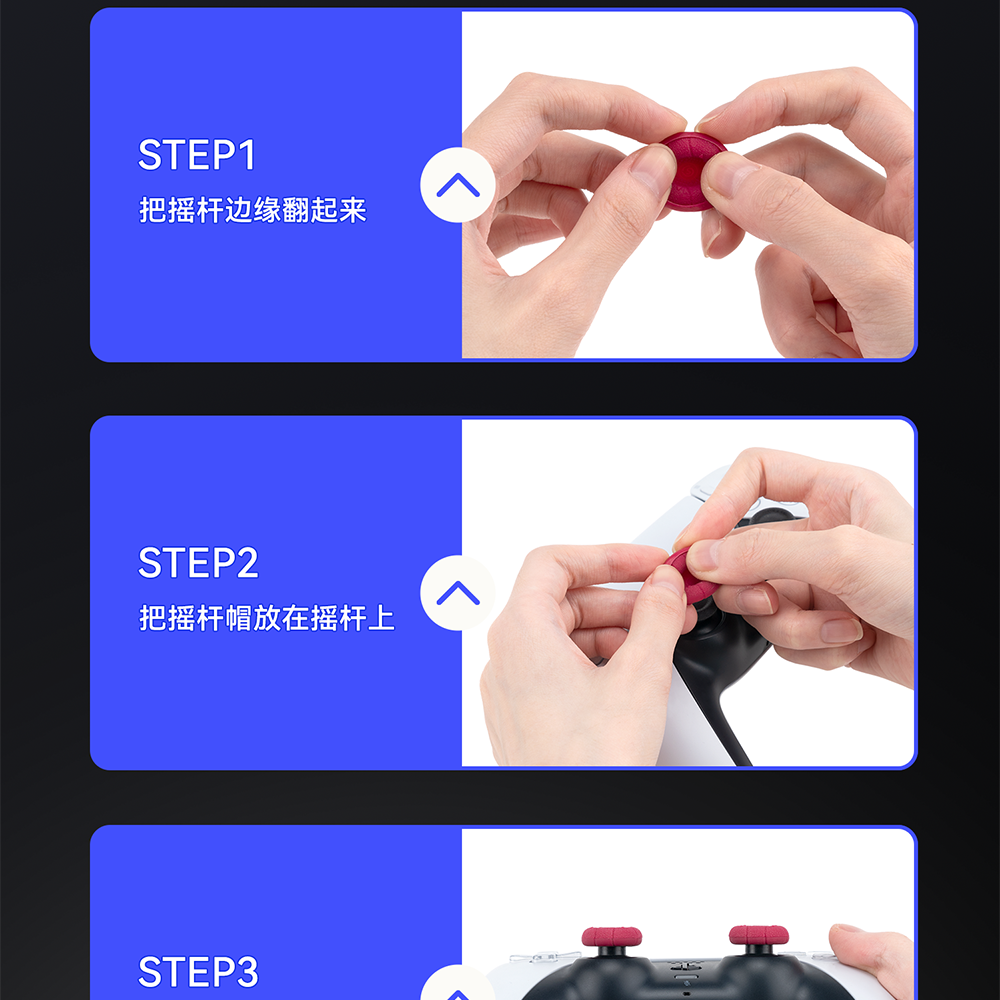 STEP1
把摇杆边缘翻起来

STEP2
把摇杆帽放在摇杆上

STEP3