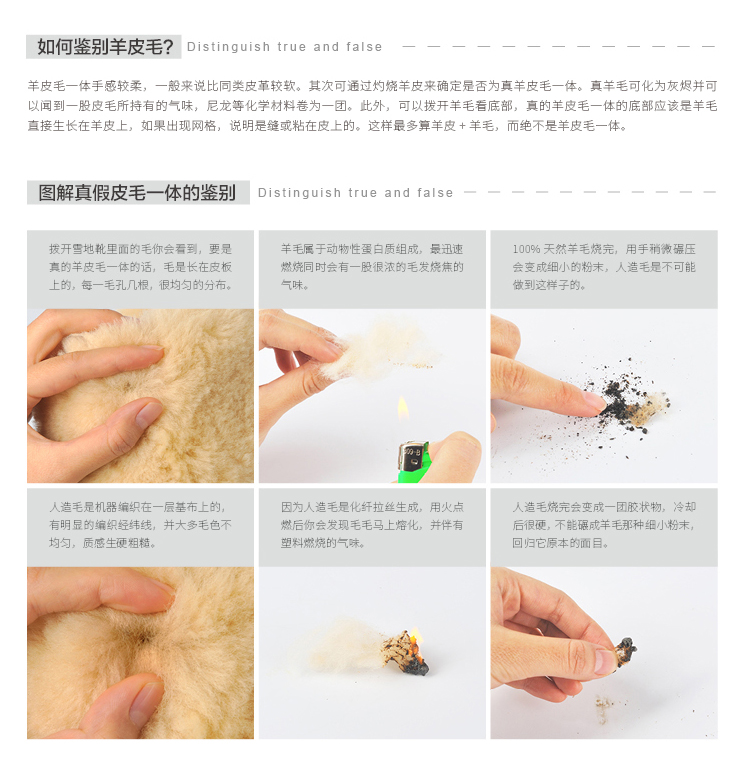 如何鉴别羊皮毛？ Distinguish true and false

羊皮毛一体手感较柔，一般来说比同类皮革较软。其次可通过灼烧羊皮来确定是否为真羊皮毛一体。真羊毛可化为灰烬并可以闻到一股皮毛所持有的气味，尼龙等化学材料卷为一团。此外，可以拨开羊毛看底部，真的羊皮毛一体的底部应该是羊毛直接生长在羊皮上，如果出现网格，说明是缝或粘在皮上的。这样最多算羊皮＋羊毛，而绝不是羊皮毛一体。

图解真假皮毛一体的鉴别 Distinguish true and false

拨开雪地靴里面的毛你会看到，要是真的羊皮毛一体的话，毛是长在皮板上的，每一毛孔几根，很均匀的分布。

羊毛属于动物性蛋白质组成，最迅速燃烧同时会有一股很浓的毛发烧焦的气味。

100% 天然羊毛烧完，用手稍微碾压会变成细小的粉末，人造毛是不可能做到这样子的。

人造毛是机器编织在一层基布上的，有明显的编织经纬线，并大多毛色不均匀，质感生硬粗糙。

因为人造毛是化纤拉丝生成，用火点燃后你会发现毛毛马上熔化，并伴有塑料燃烧的气味。

人造毛烧完会变成一团胶状物，冷却后很硬，不能碾成羊毛那种细小粉末，回归它原本的面目。