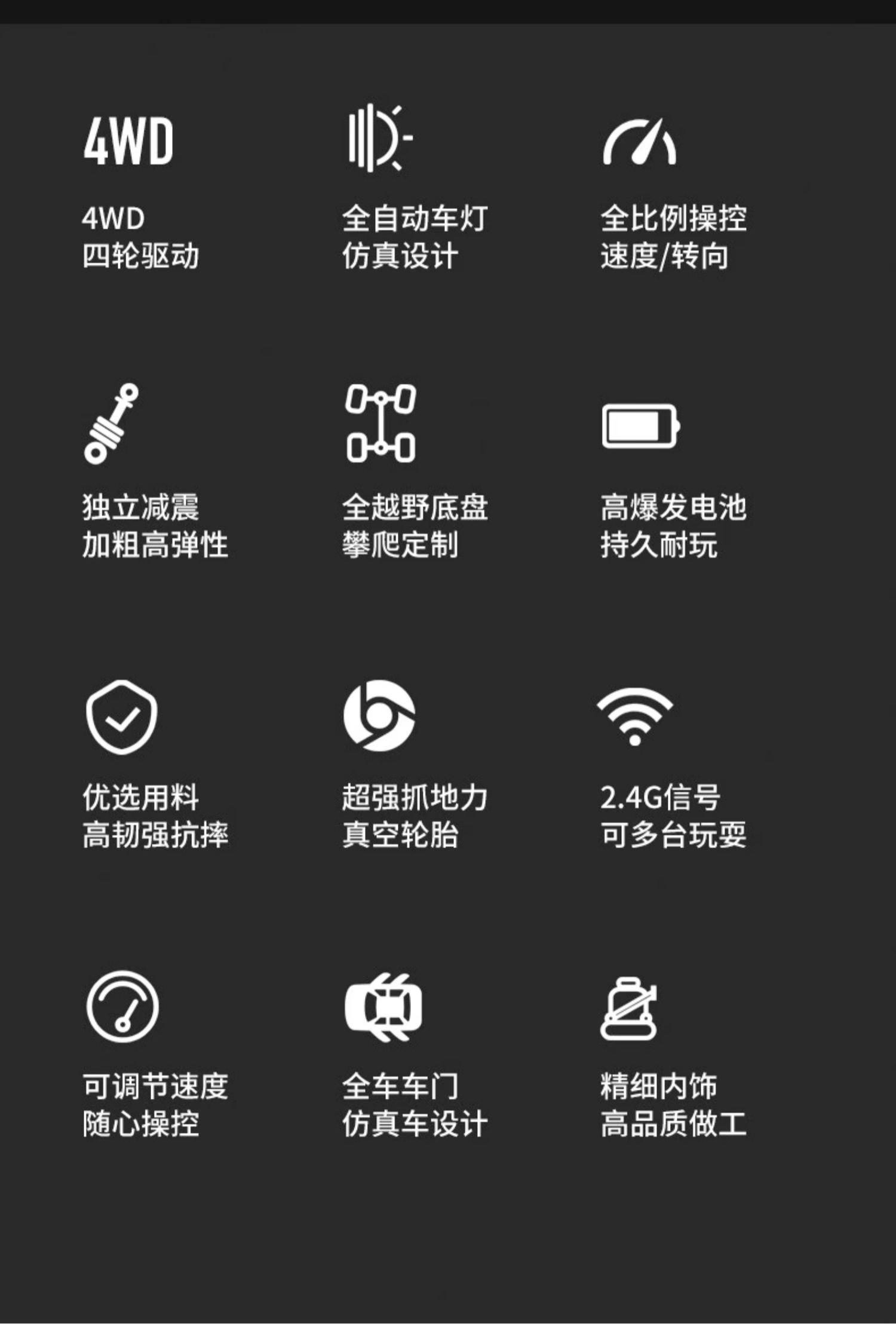 4WD

4WD
四轮驱动

全自动车灯
仿真设计

全比例操控
速度/转向

独立减震
加粗高弹性

全越野底盘
攀爬定制

高爆发电池
持久耐玩

优选用料
高韧强抗摔

超强抓地力
真空轮胎

2.4G信号
可多台玩耍

可调节速度
随心操控

全车车门
仿真车设计

精细内饰
高品质做工