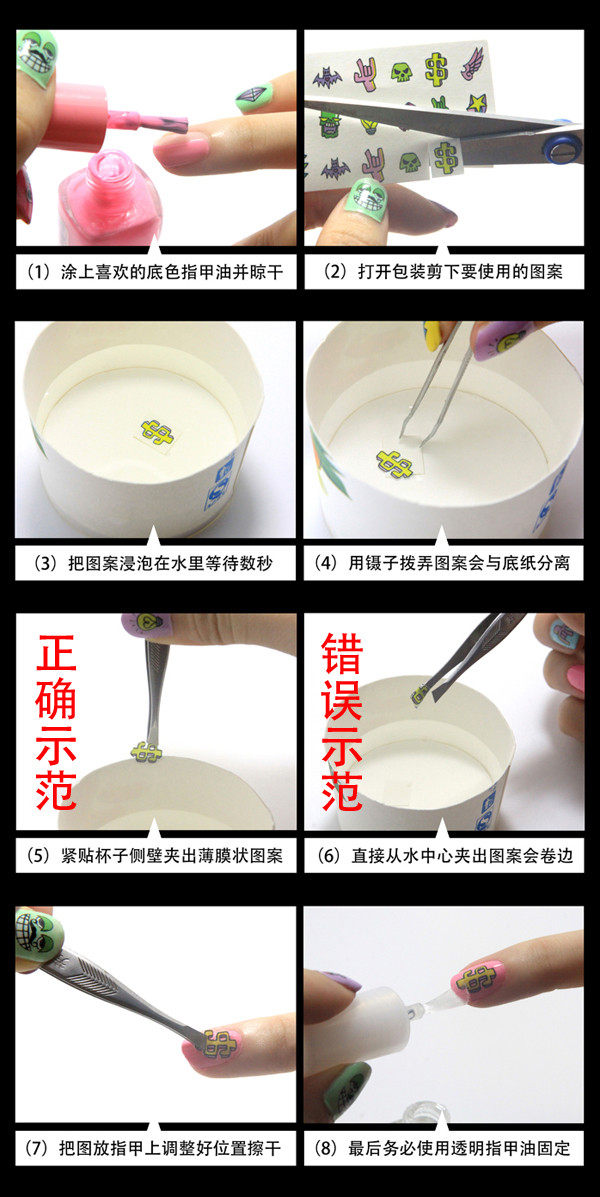 （1）涂上喜欢的底色指甲油并晾干

（2）打开包装剪下要使用的图案

（3）把图案浸泡在水里等待数秒

（4）用镊子拨弄图案会与底纸分离

正确示范

（5）紧贴杯子侧壁夹出薄膜状图案

错误示范

（6）直接从水中心夹出图案会卷边

（7）把图放指甲上调整好位置擦干

（8）最后务必使用透明指甲油固定