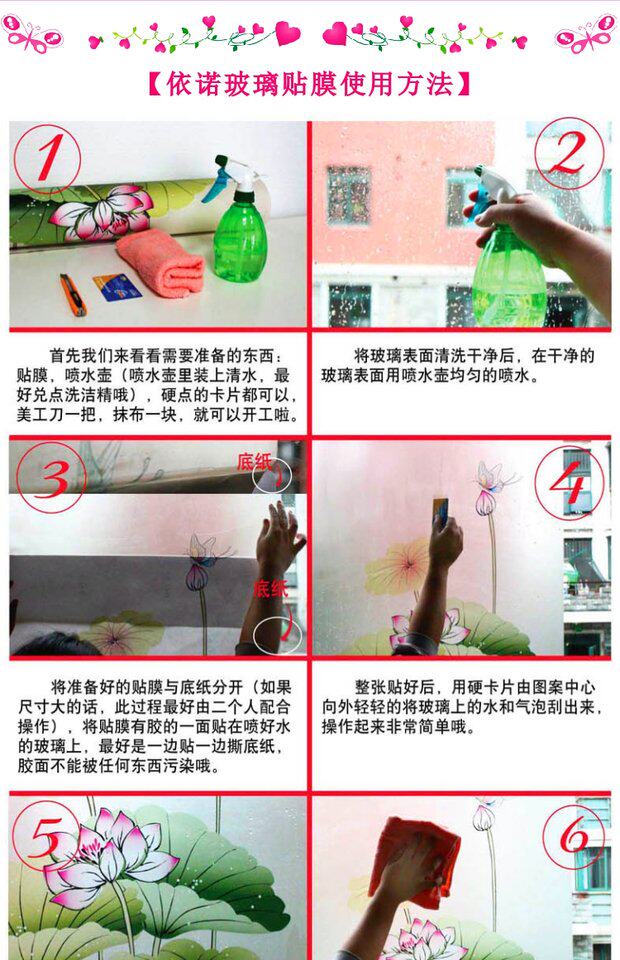 【依诺玻璃贴膜使用方法】

1

2

首先我们来看看需要准备的东西：贴膜，喷水壶（喷水壶里装上清水，最好兑点洗洁精哦），硬点的卡片都可以，美工刀一把，抹布一块，就可以开工啦。

将玻璃表面清洗干净后，在干净的玻璃表面用喷水壶均匀的喷水。

3

底纸

底纸

4

将准备好的贴膜与底纸分开（如果尺寸大的话，此过程最好由二个人配合操作），将贴膜有胶的一面贴在喷好水的玻璃上，最好是一边贴一边撕底纸，胶面不能被任何东西污染哦。

整张贴好后，用硬卡片由图案中心向外轻轻的将玻璃上的水和气泡刮出来，操作起来非常简单哦。

5

6