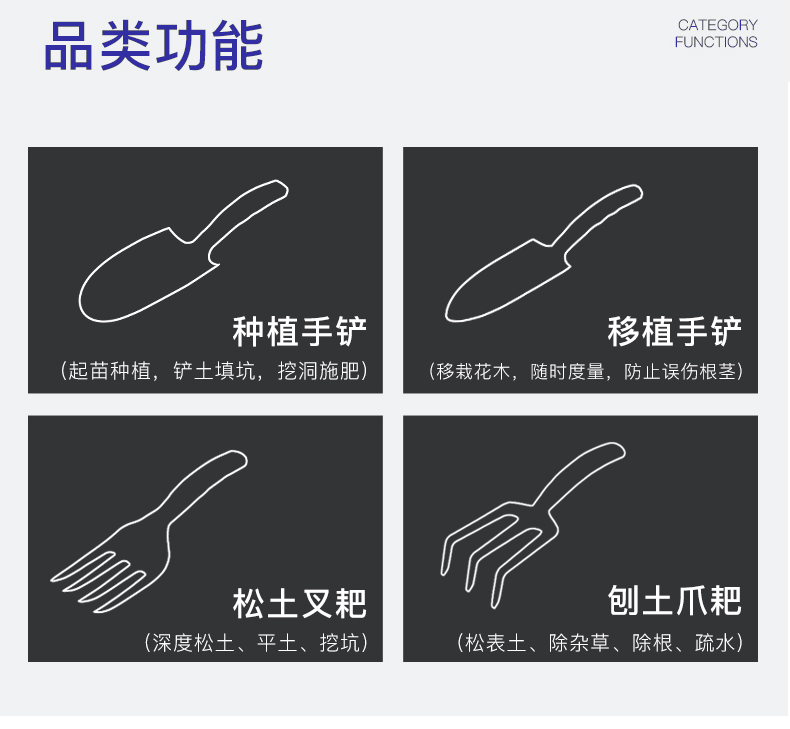 品类功能

CATEGORY
FUNCTIONS

种植手铲
（起苗种植，铲土填坑，挖洞施肥）

移植手铲
（移栽花木，随时度量，防止误伤根茎）

松土叉耙
（深度松土、平土、挖坑）

刨土爪耙
（松表土、除杂草、除根、疏水）