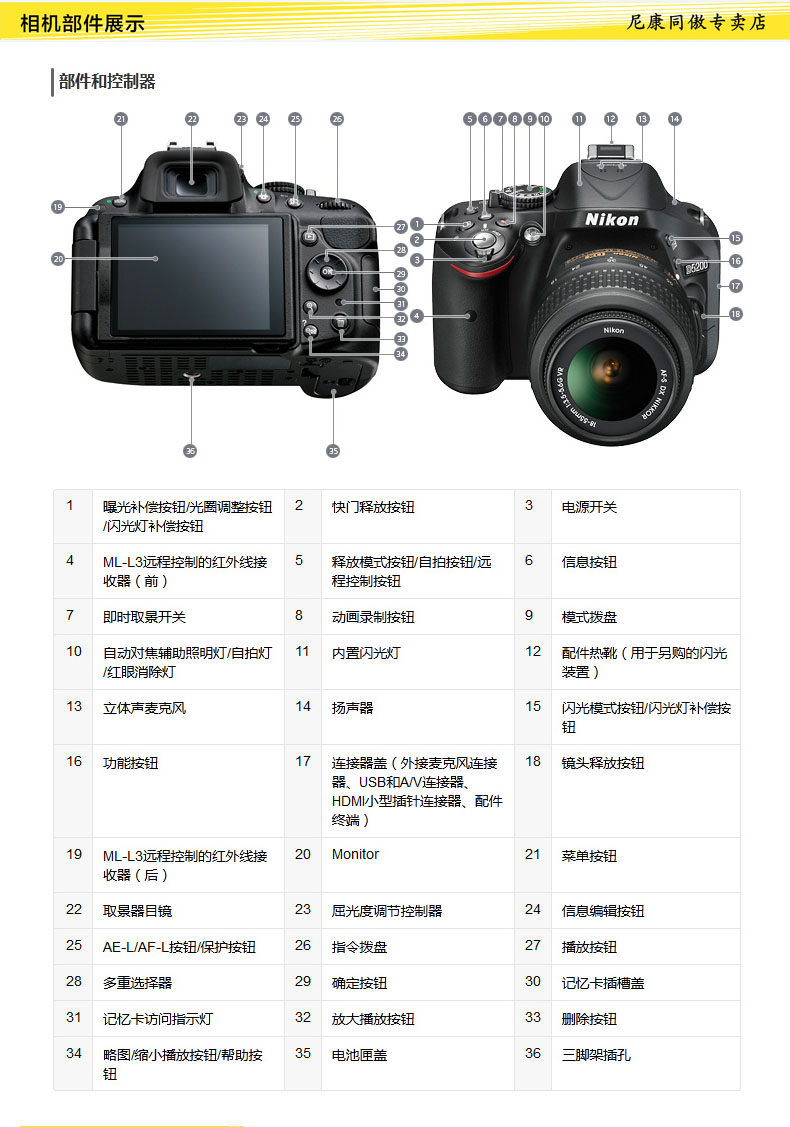 相机部件展示

尼康同傲专卖店

部件和控制器

21 22 23 24 25 26
19
20
27 28 29 30 31 32 33 34
36 35

5 6 7 8 9 10 11 12 13 14
1 2 3 4
15 16 17 18

Nikon

D5200

Nikon

AF-S DX NIKKOR 18-55mm 1:3.5-5.6G VR

| 1 | 曝光补偿按钮/光圈调整按钮/闪光灯补偿按钮 | 2 | 快门释放按钮 | 3 | 电源开关 |
|---|---|---|---|---|---|
| 4 | ML-L3远程控制的红外线接收器（前） | 5 | 释放模式按钮/自拍按钮/远程控制按钮 | 6 | 信息按钮 |
| 7 | 即时取景开关 | 8 | 动画录制按钮 | 9 | 模式拨盘 |
| 10 | 自动对焦辅助照明灯/自拍灯/红眼消除灯 | 11 | 内置闪光灯 | 12 | 配件热靴（用于另购的闪光装置） |
| 13 | 立体声麦克风 | 14 | 扬声器 | 15 | 闪光模式按钮/闪光灯补偿按钮 |
| 16 | 功能按钮 | 17 | 连接器盖（外接麦克风连接器、USB和A/V连接器、HDMI小型插针连接器、配件终端） | 18 | 镜头释放按钮 |
| 19 | ML-L3远程控制的红外线接收器（后） | 20 | Monitor | 21 | 菜单按钮 |
| 22 | 取景器目镜 | 23 | 屈光度调节控制器 | 24 | 信息编辑按钮 |
| 25 | AE-L/AF-L按钮/保护按钮 | 26 | 指令拨盘 | 27 | 播放按钮 |
| 28 | 多重选择器 | 29 | 确定按钮 | 30 | 记忆卡插槽盖 |
| 31 | 记忆卡访问指示灯 | 32 | 放大播放按钮 | 33 | 删除按钮 |
| 34 | 略图/缩小播放按钮/帮助按钮 | 35 | 电池匣盖 | 36 | 三脚架插孔 |