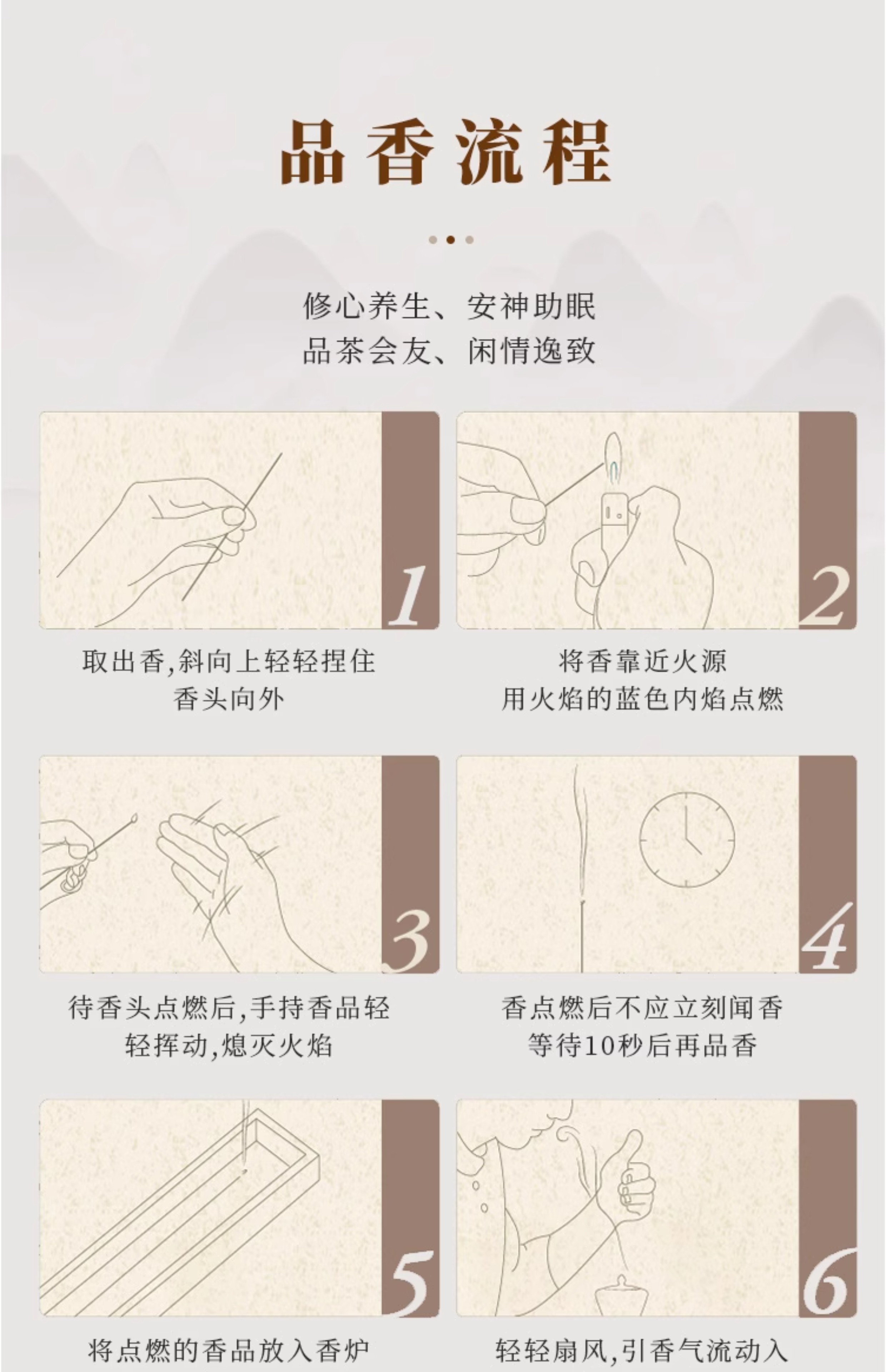 品香流程

修心养生、安神助眠
品茶会友、闲情逸致

1

取出香,斜向上轻轻捏住
香头向外

2

将香靠近火源
用火焰的蓝色内焰点燃

3

待香头点燃后,手持香品轻轻挥动,熄灭火焰

4

香点燃后不应立刻闻香
等待10秒后再品香

5

将点燃的香品放入香炉

6

轻轻扇风,引香气流动入