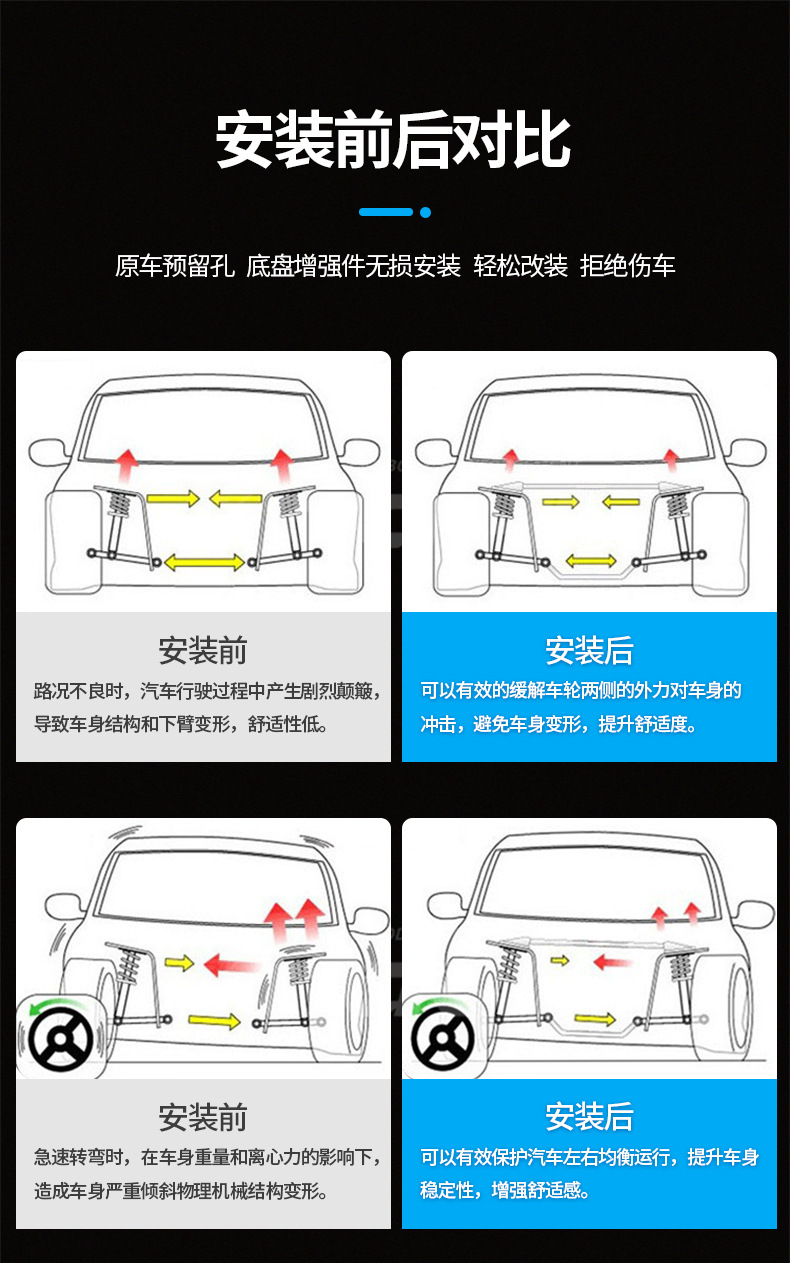 安装前后对比

原车预留孔 底盘增强件无损安装 轻松改装 拒绝伤车

安装前

路况不良时，汽车行驶过程中产生剧烈颠簸，导致车身结构和下臂变形，舒适性低。

安装后

可以有效的缓解车轮两侧的外力对车身的冲击，避免车身变形，提升舒适度。

安装前

急速转弯时，在车身重量和离心力的影响下，造成车身严重倾斜物理机械结构变形。

安装后

可以有效保护汽车左右均衡运行，提升车身稳定性，增强舒适感。