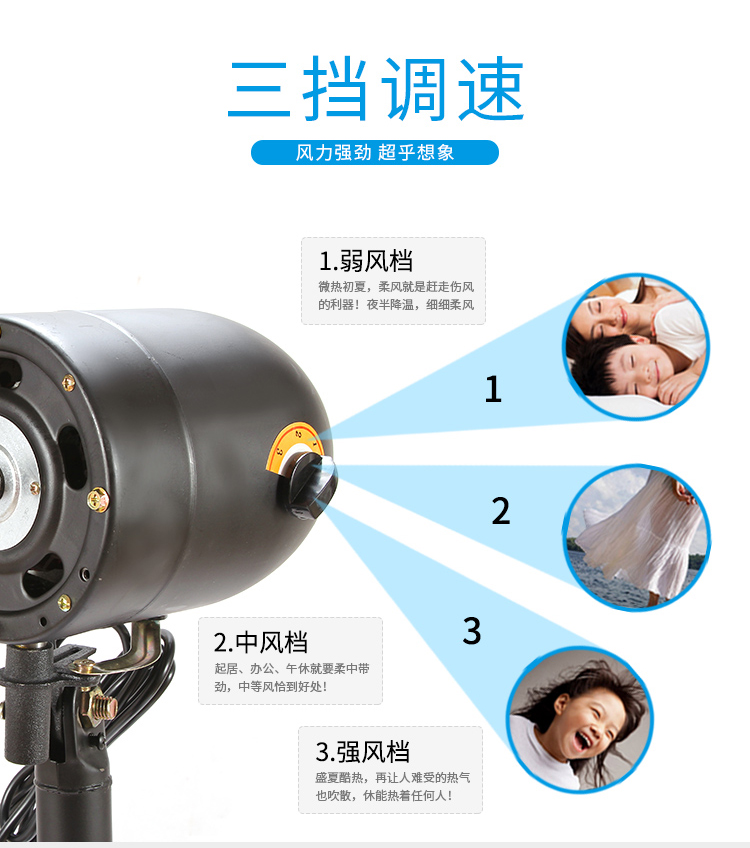 三挡调速

风力强劲 超乎想象

1.弱风档
微热初夏，柔风就是赶走伤风的利器！夜半降温，细细柔风

1

2

3

2.中风档
起居、办公、午休就要柔中带劲，中等风恰到好处！

3.强风档
盛夏酷热，再让人难受的热气也吹散，休能热着任何人！