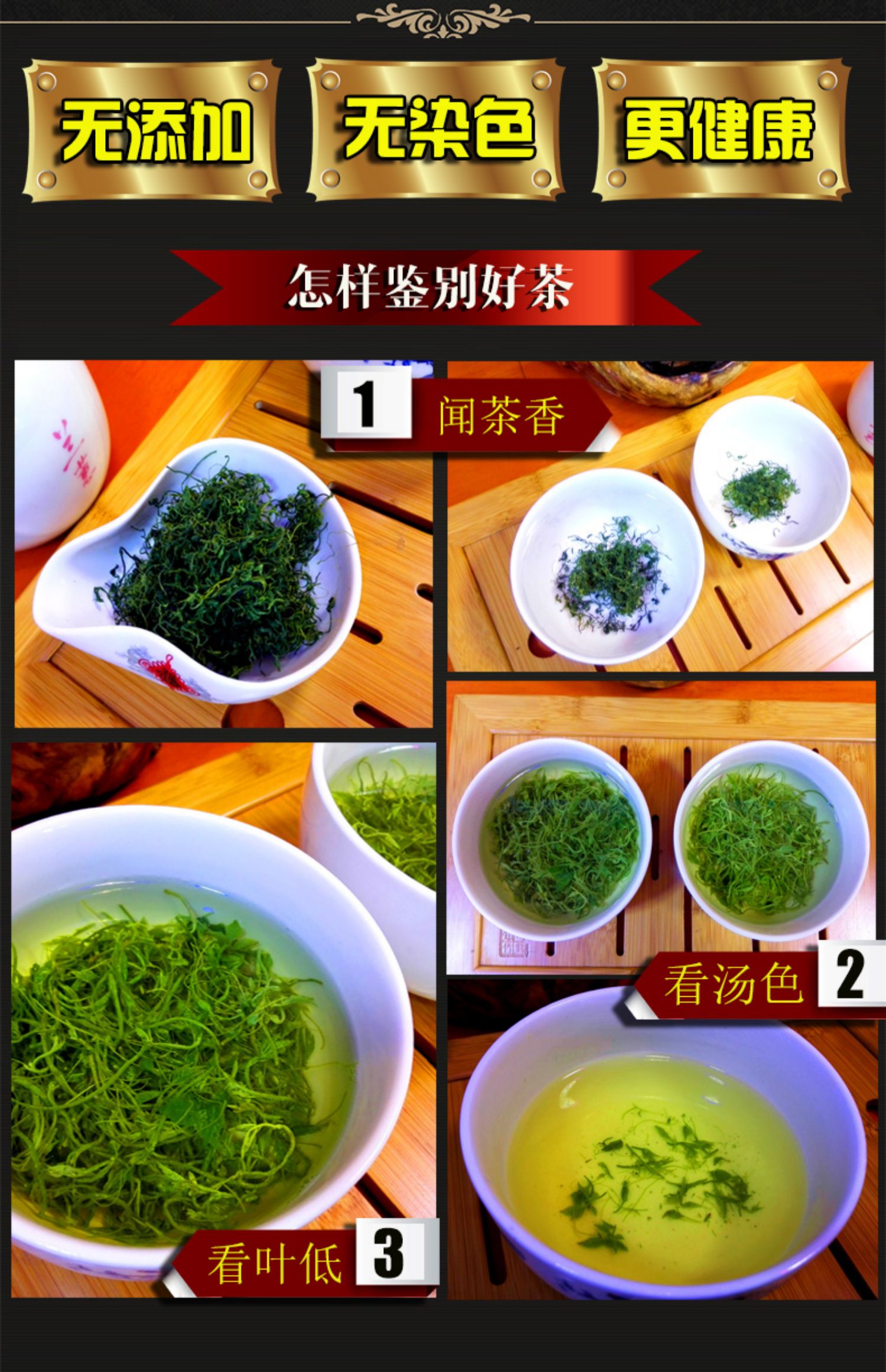 无添加

无染色

更健康

怎样鉴别好茶

1 闻茶香

看汤色 2

看叶低 3