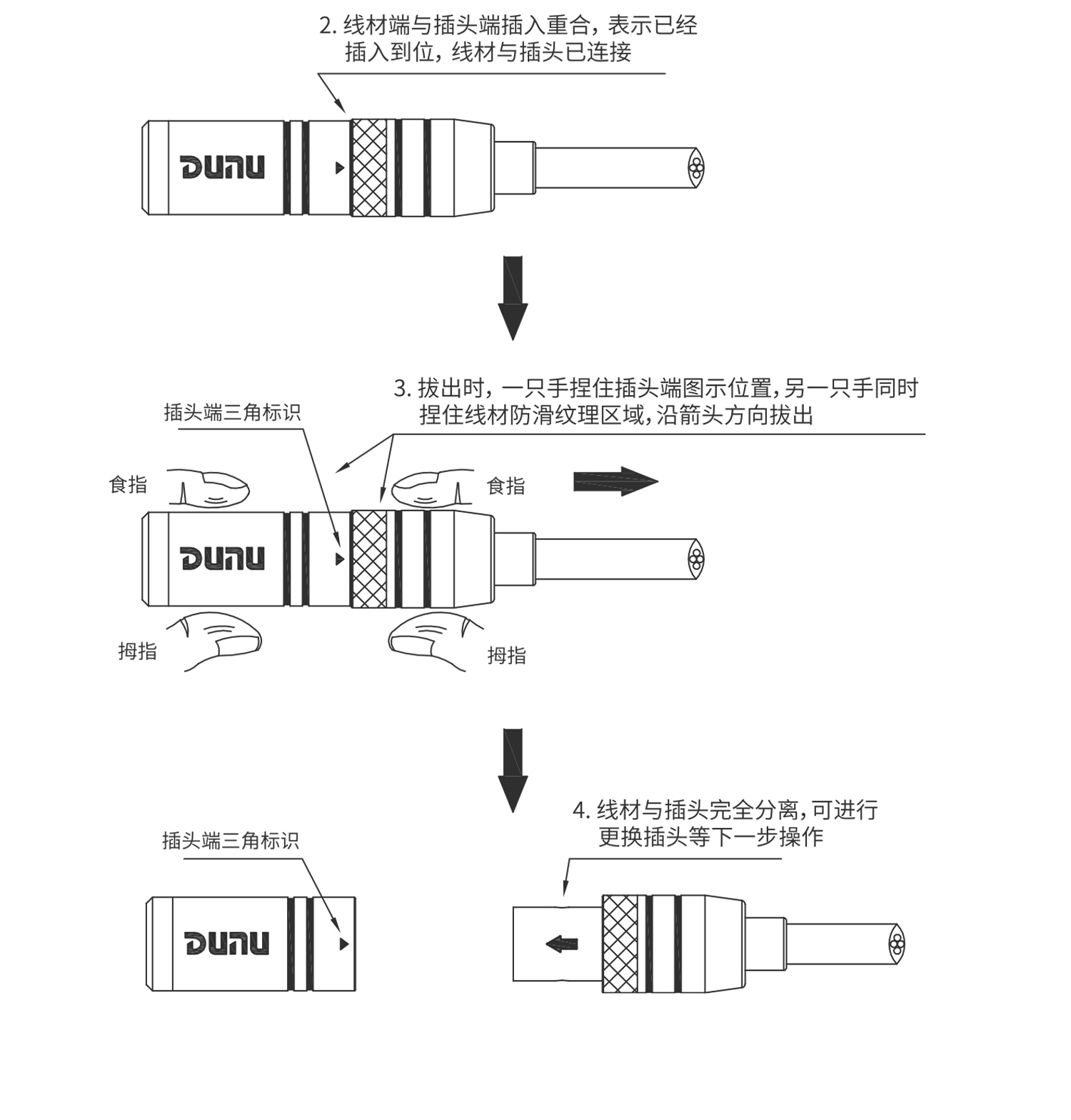 2. 线材端与插头端插入重合，表示已经插入到位，线材与插头已连接

DUNU

3. 拔出时，一只手捏住插头端图示位置，另一只手同时捏住线材防滑纹理区域，沿箭头方向拔出

插头端三角标识

食指

食指

DUNU

拇指

拇指

4. 线材与插头完全分离，可进行更换插头等下一步操作

插头端三角标识

DUNU