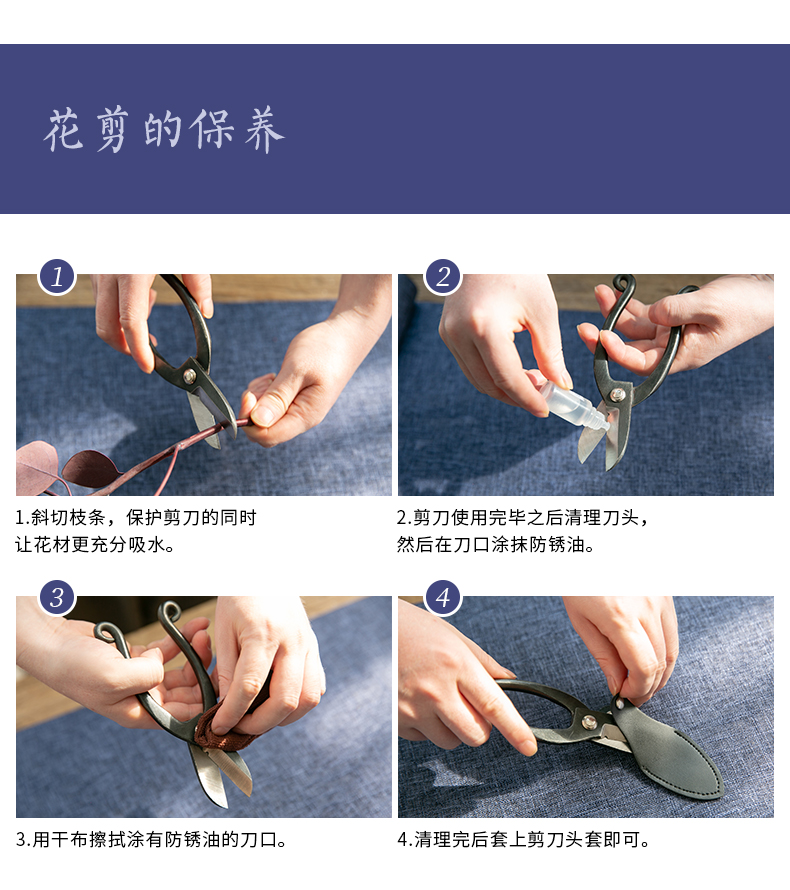 花剪的保养

1

1.斜切枝条，保护剪刀的同时让花材更充分吸水。

2

2.剪刀使用完毕之后清理刀头，然后在刀口涂抹防锈油。

3

3.用干布擦拭涂有防锈油的刀口。

4

4.清理完后套上剪刀头套即可。