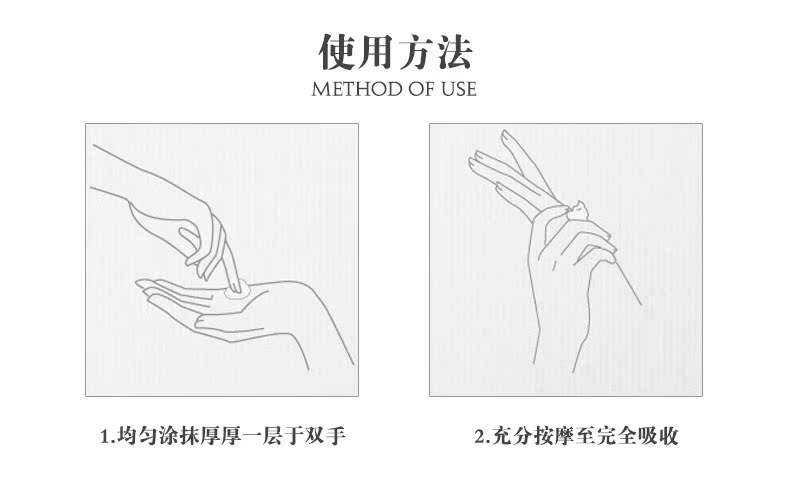 使用方法
METHOD OF USE

1.均匀涂抹厚厚一层于双手

2.充分按摩至完全吸收