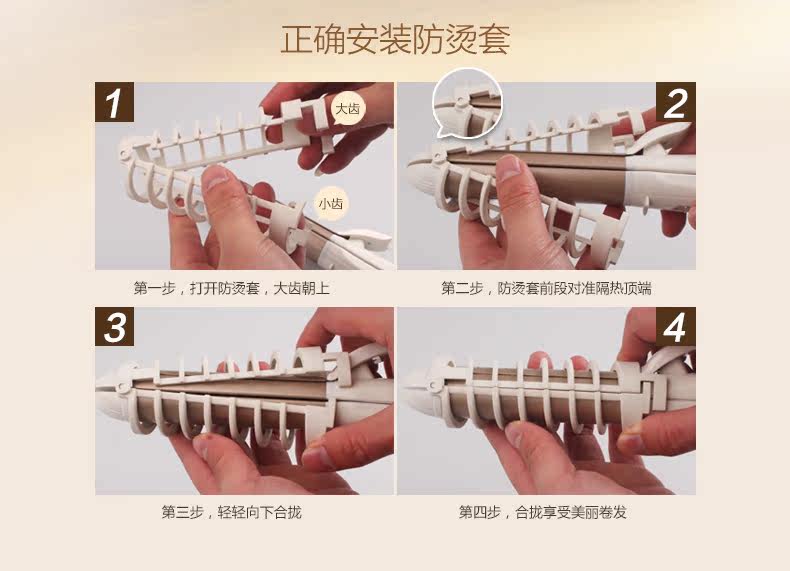 正确安装防烫套

1

大齿

小齿

第一步，打开防烫套，大齿朝上

2

第二步，防烫套前段对准隔热顶端

3

第三步，轻轻向下合拢

4

第四步，合拢享受美丽卷发