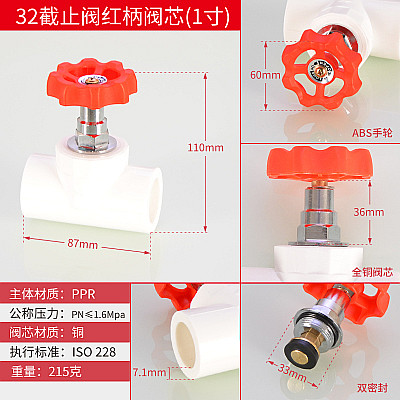 32截止阀红柄阀芯(1寸)

110mm

87mm

60mm

ABS手轮

36mm

全铜阀芯

主体材质：PPR

公称压力：PN≤1.6Mpa

阀芯材质：铜

执行标准：ISO 228

重量：215克

7.1mm

33mm

双密封