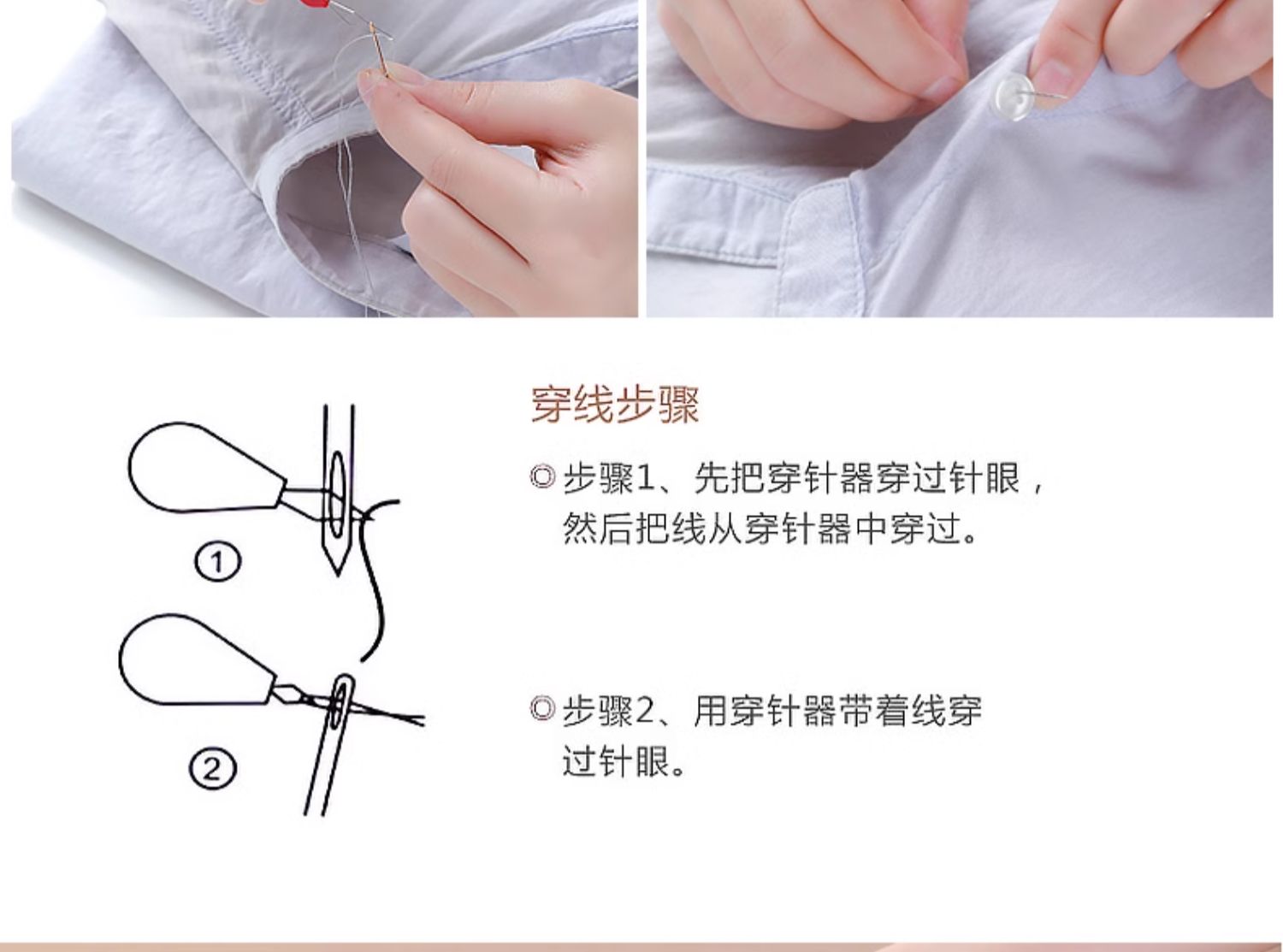 ①

②

穿线步骤

◎步骤1、先把穿针器穿过针眼，然后把线从穿针器中穿过。

◎步骤2、用穿针器带着线穿过针眼。