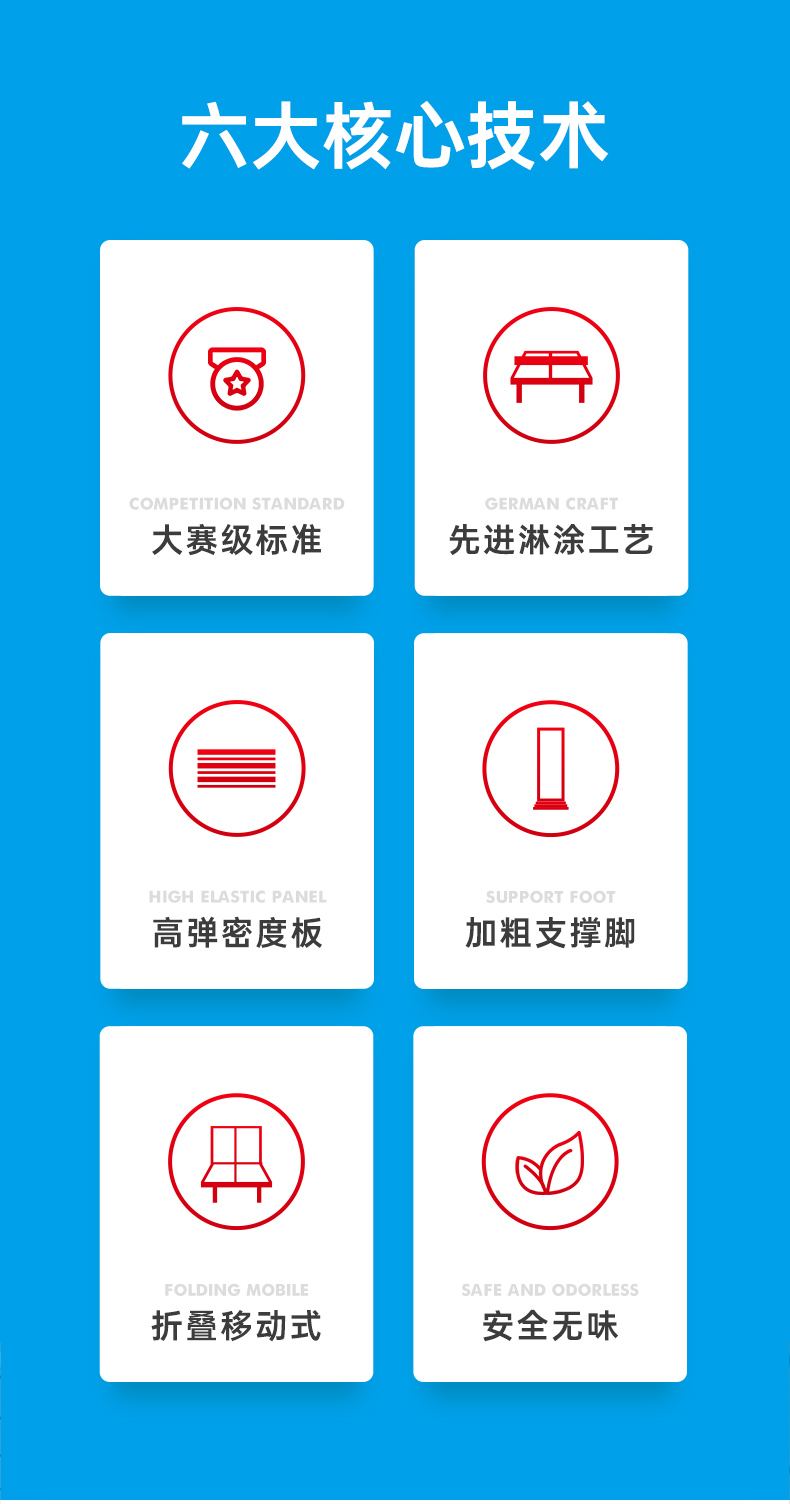 六大核心技术

COMPETITION STANDARD
大赛级标准

GERMAN CRAFT
先进淋涂工艺

HIGH ELASTIC PANEL
高弹密度板

SUPPORT FOOT
加粗支撑脚

FOLDING MOBILE
折叠移动式

SAFE AND ODORLESS
安全无味