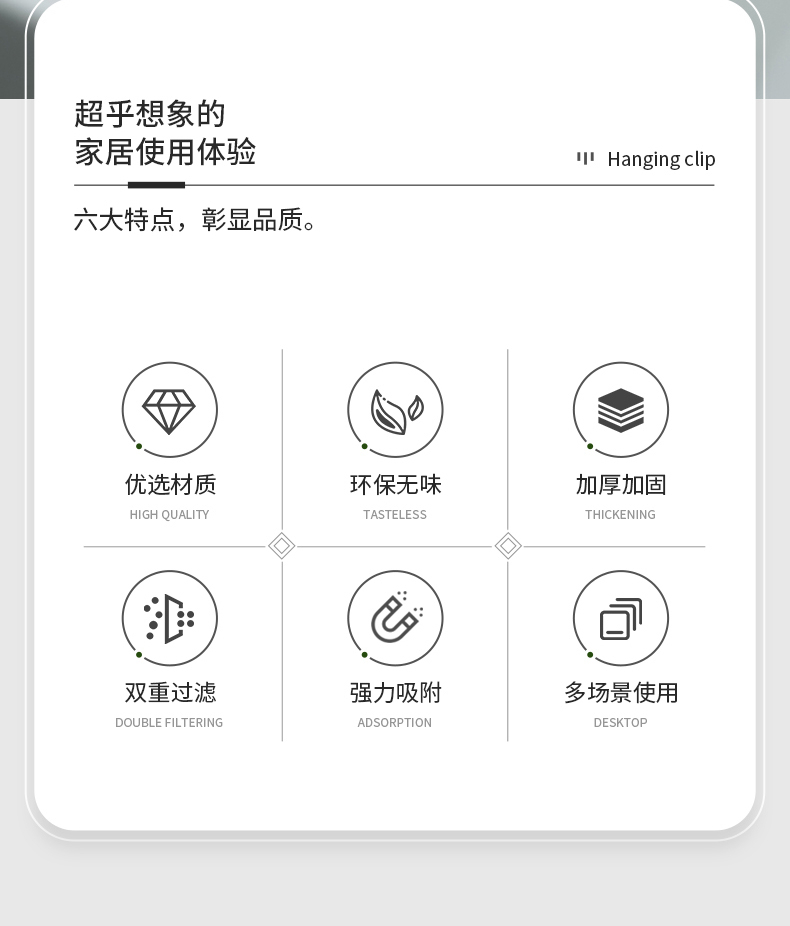 超乎想象的
家居使用体验

Hanging clip

六大特点，彰显品质。

优选材质
HIGH QUALITY

环保无味
TASTELESS

加厚加固
THICKENING

双重过滤
DOUBLE FILTERING

强力吸附
ADSORPTION

多场景使用
DESKTOP